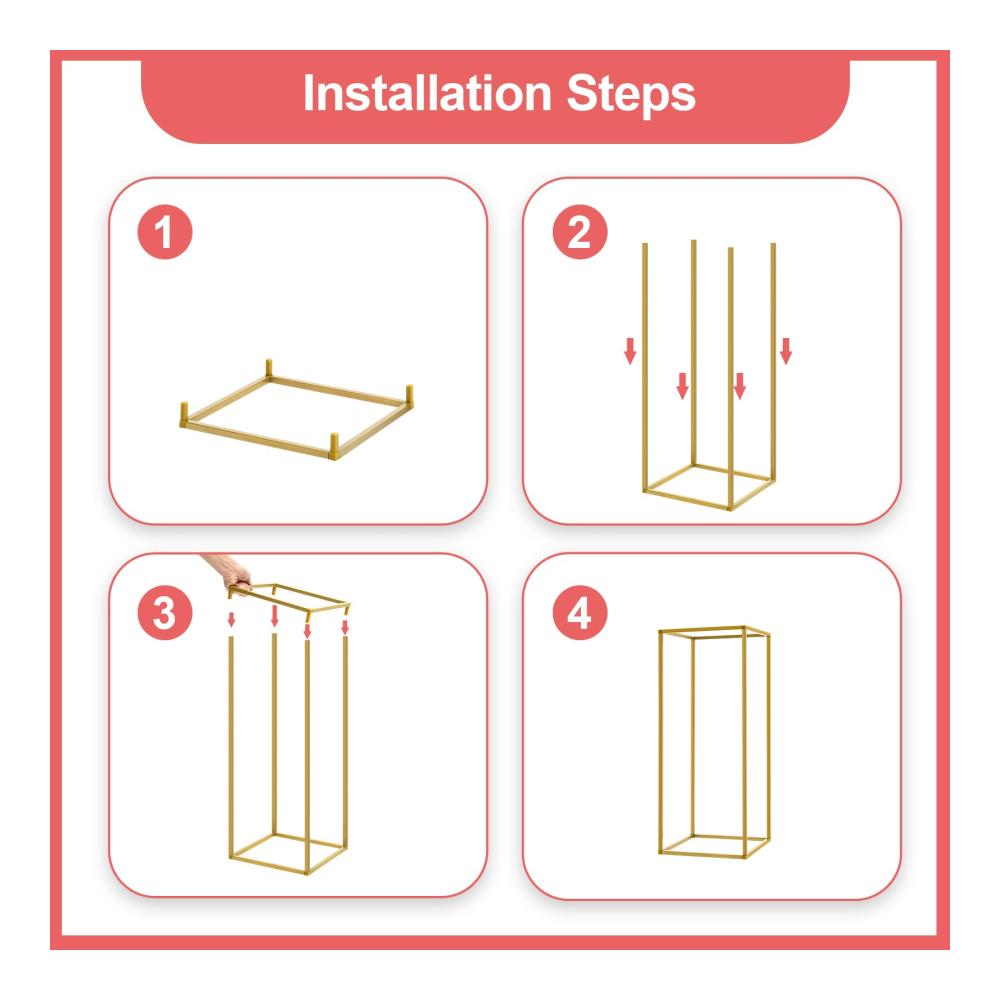 Installation Steps

1

2

3

4