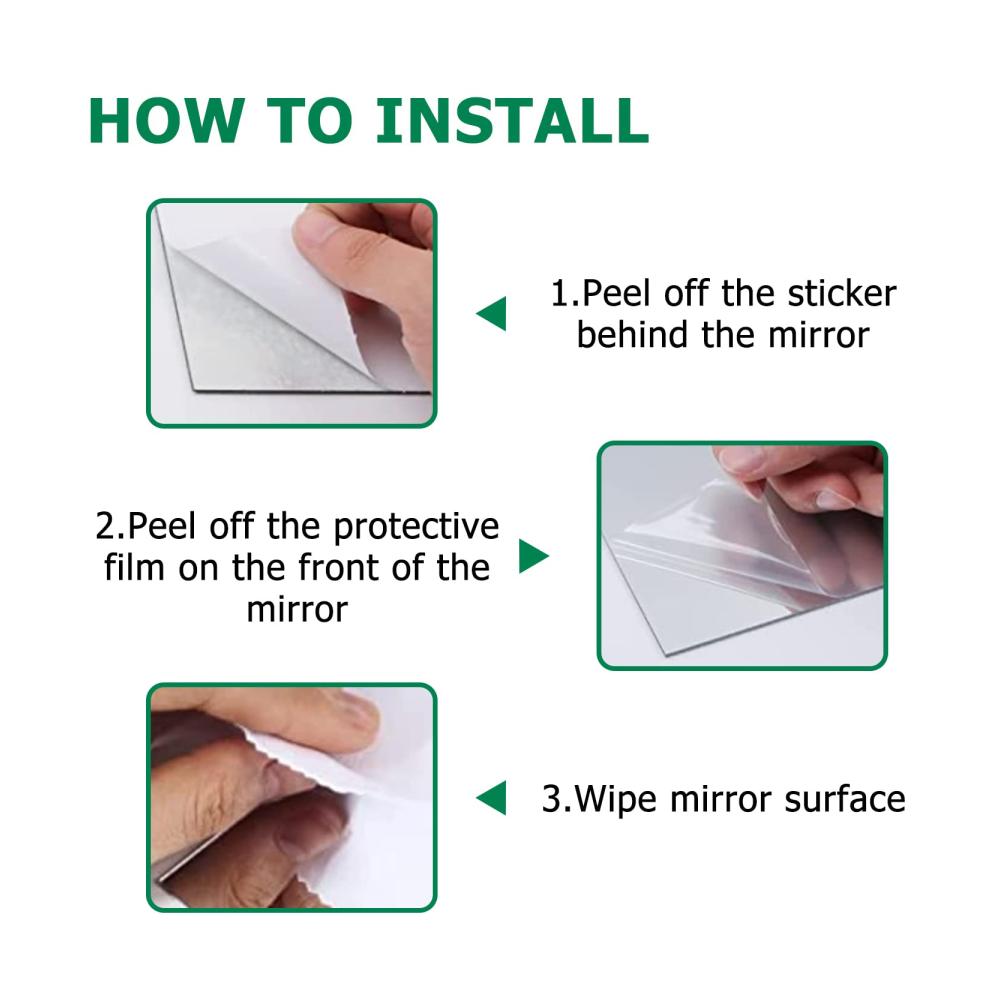 HOW TO INSTALL

1.Peel off the sticker behind the mirror

2.Peel off the protective film on the front of the mirror

3.Wipe mirror surface