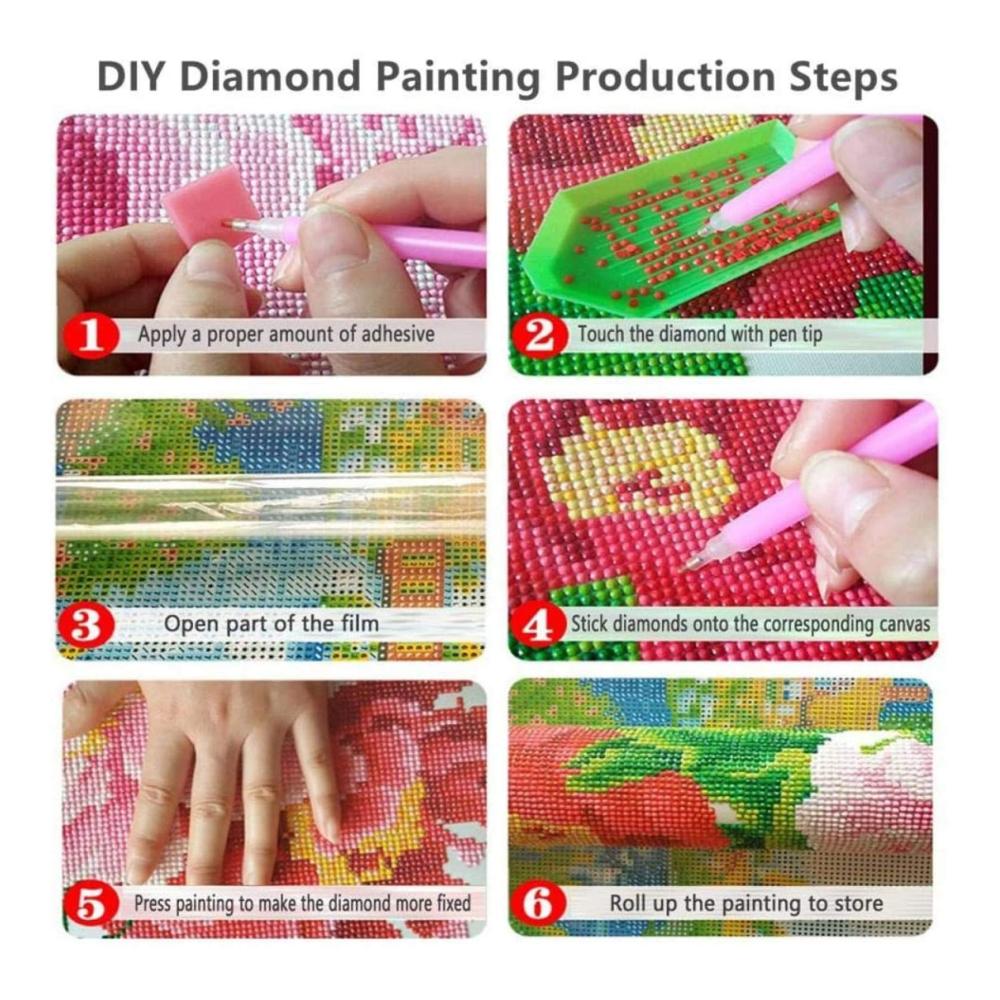 DIY Diamond Painting Production Steps

1 Apply a proper amount of adhesive

2 Touch the diamond with pen tip

3 Open part of the film

4 Stick diamonds onto the corresponding canvas

5 Press painting to make the diamond more fixed

6 Roll up the painting to store