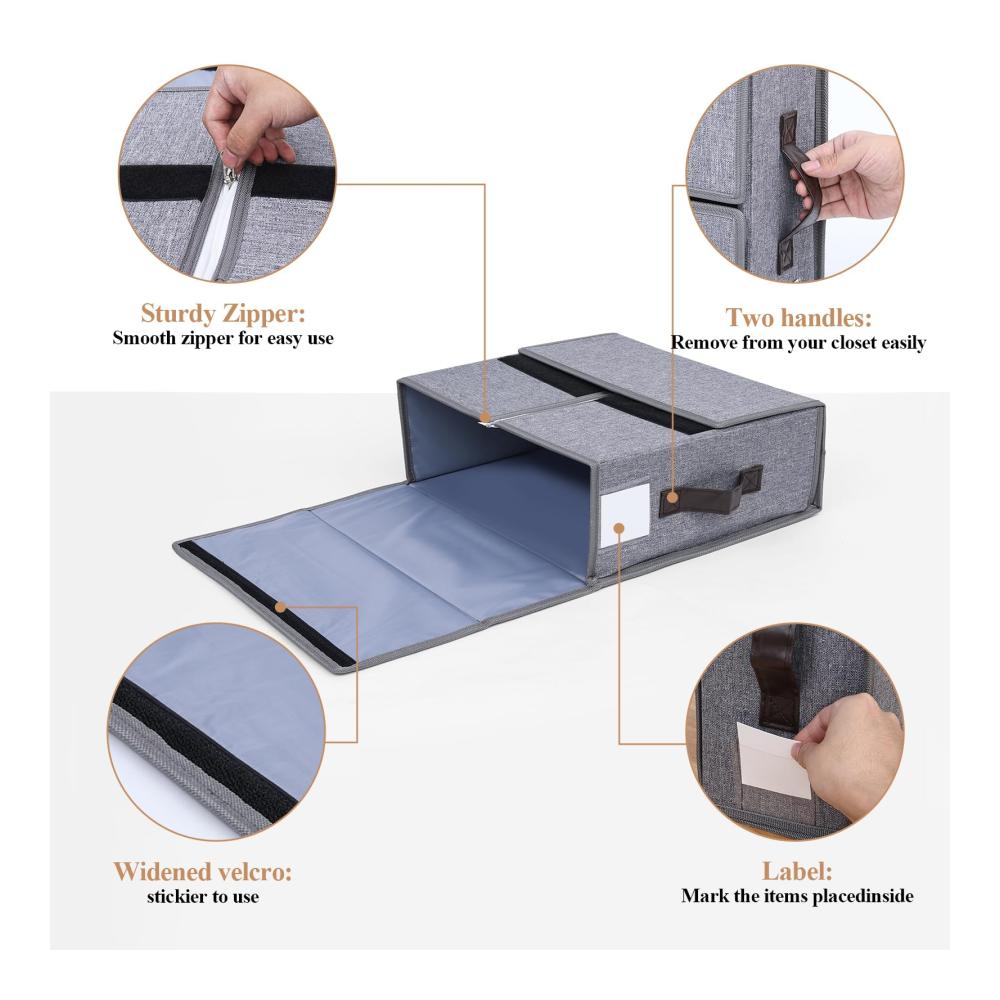 Sturdy Zipper:
Smooth zipper for easy use

Two handles:
Remove from your closet easily

Widened velcro:
stickier to use

Label:
Mark the items placedinside