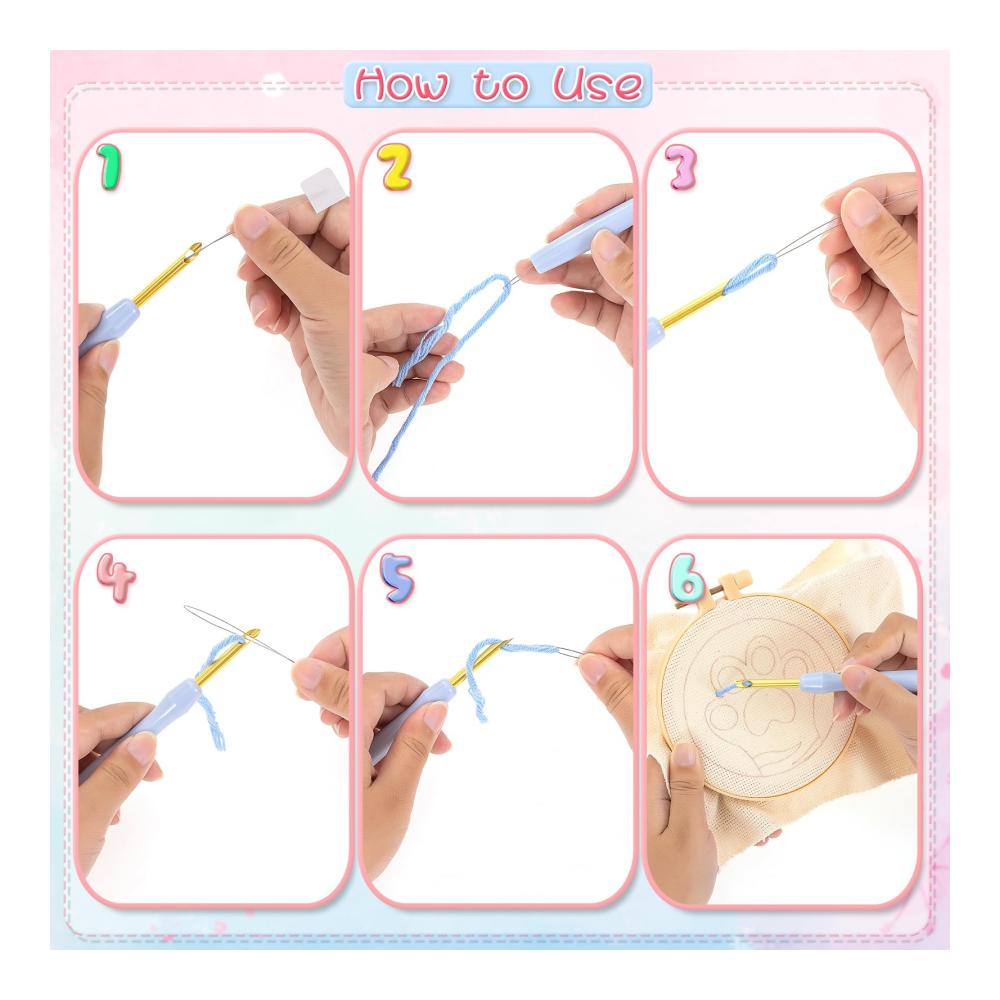 How to Use

1

2

3

4

5

6