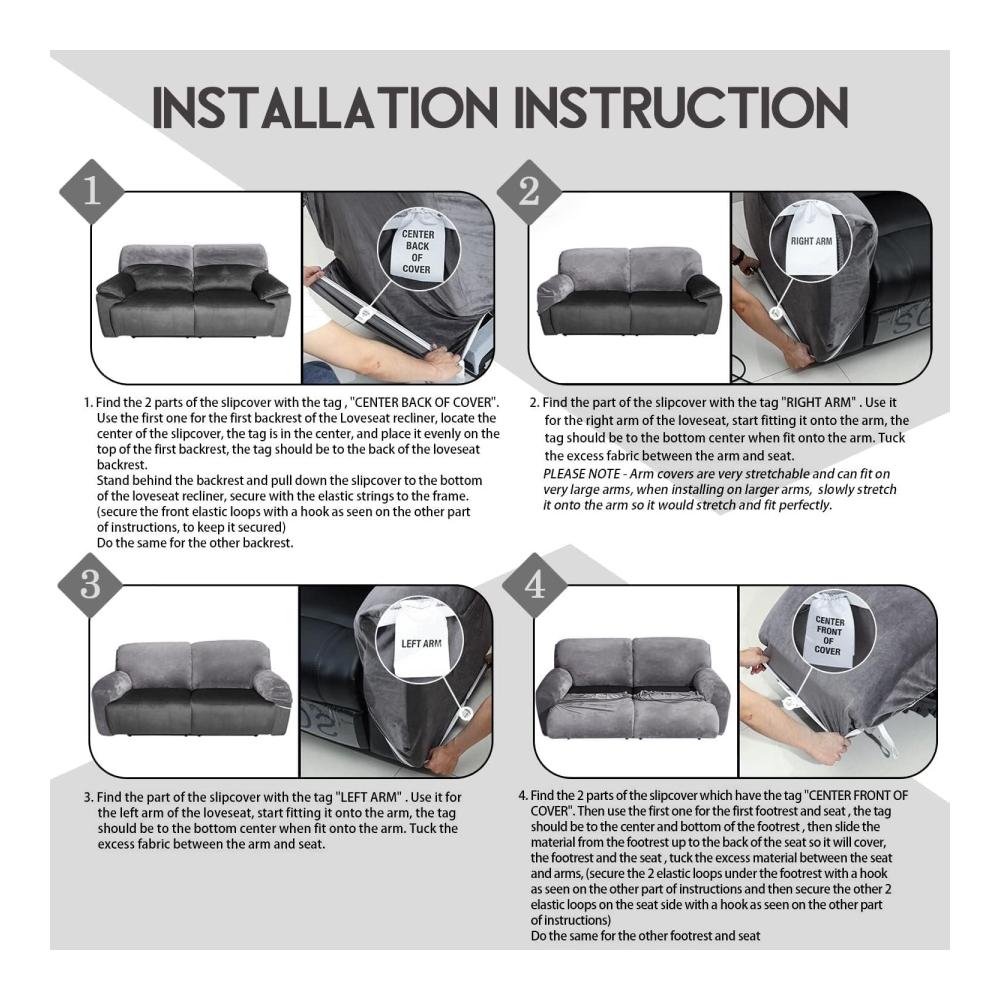 INSTALLATION INSTRUCTION

1

CENTER BACK OF COVER

1. Find the 2 parts of the slipcover with the tag , "CENTER BACK OF COVER". Use the first one for the first backrest of the Loveseat recliner, locate the center of the slipcover, the tag is in the center, and place it evenly on the top of the first backrest, the tag should be to the back of the loveseat backrest.
Stand behind the backrest and pull down the slipcover to the bottom of the loveseat recliner, secure with the elastic strings to the frame. (secure the front elastic loops with a hook as seen on the other part of instructions, to keep it secured)
Do the same for the other backrest.

2

RIGHT ARM

2. Find the part of the slipcover with the tag "RIGHT ARM" . Use it for the right arm of the loveseat, start fitting it onto the arm, the tag should be to the bottom center when fit onto the arm. Tuck the excess fabric between the arm and seat.
PLEASE NOTE - Arm covers are very stretchable and can fit on very large arms, when installing on larger arms, slowly stretch it onto the arm so it would stretch and fit perfectly.

3

LEFT ARM

3. Find the part of the slipcover with the tag "LEFT ARM" . Use it for the left arm of the loveseat, start fitting it onto the arm, the tag should be to the bottom center when fit onto the arm. Tuck the excess fabric between the arm and seat.

4

CENTER FRONT OF COVER

4. Find the 2 parts of the slipcover which have the tag "CENTER FRONT OF COVER". Then use the first one for the first footrest and seat , the tag should be to the center and bottom of the footrest , then slide the material from the footrest up to the back of the seat so it will cover, the footrest and the seat , tuck the excess material between the seat and arms, (secure the 2 elastic loops under the footrest with a hook as seen on the other part of instructions and then secure the other 2 elastic loops on the seat side with a hook as seen on the other part of instructions)
Do the same for the other footrest and seat