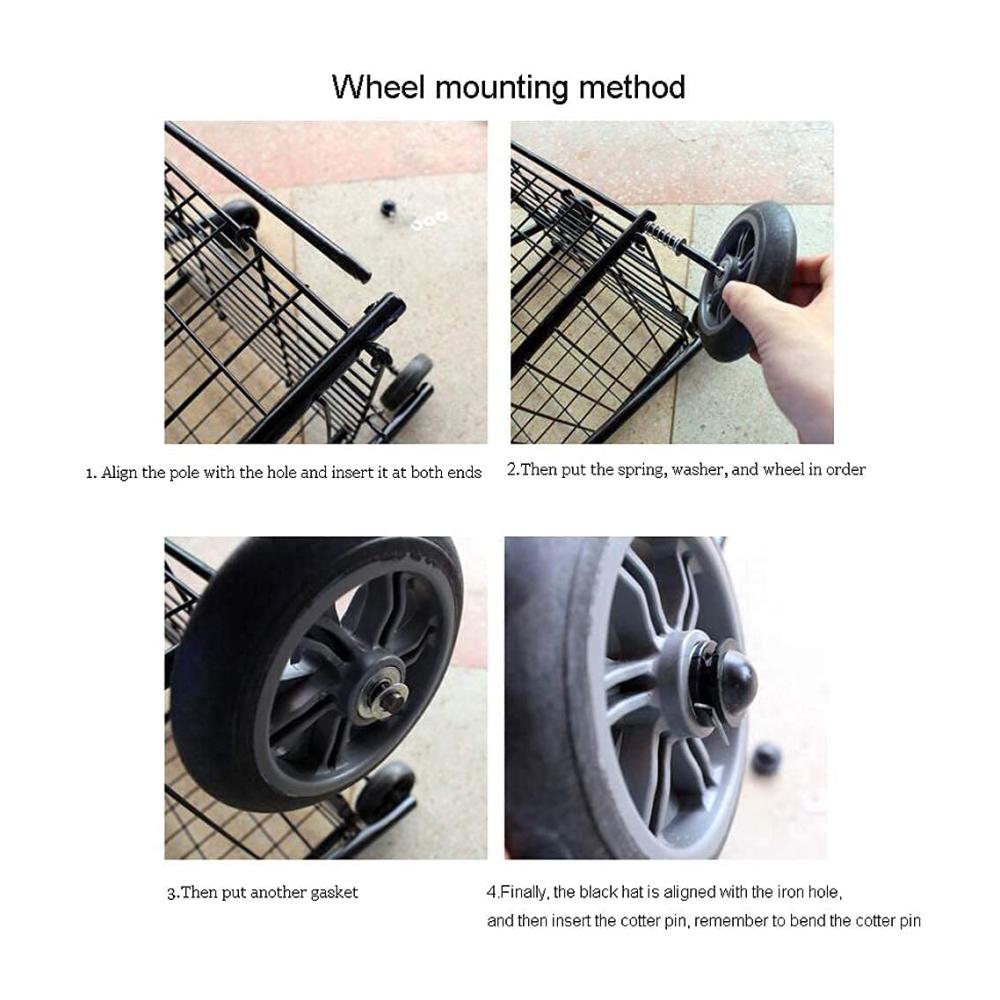 Wheel mounting method

1. Align the pole with the hole and insert it at both ends

2.Then put the spring, washer, and wheel in order

3.Then put another gasket

4.Finally, the black hat is aligned with the iron hole, and then insert the cotter pin, remember to bend the cotter pin