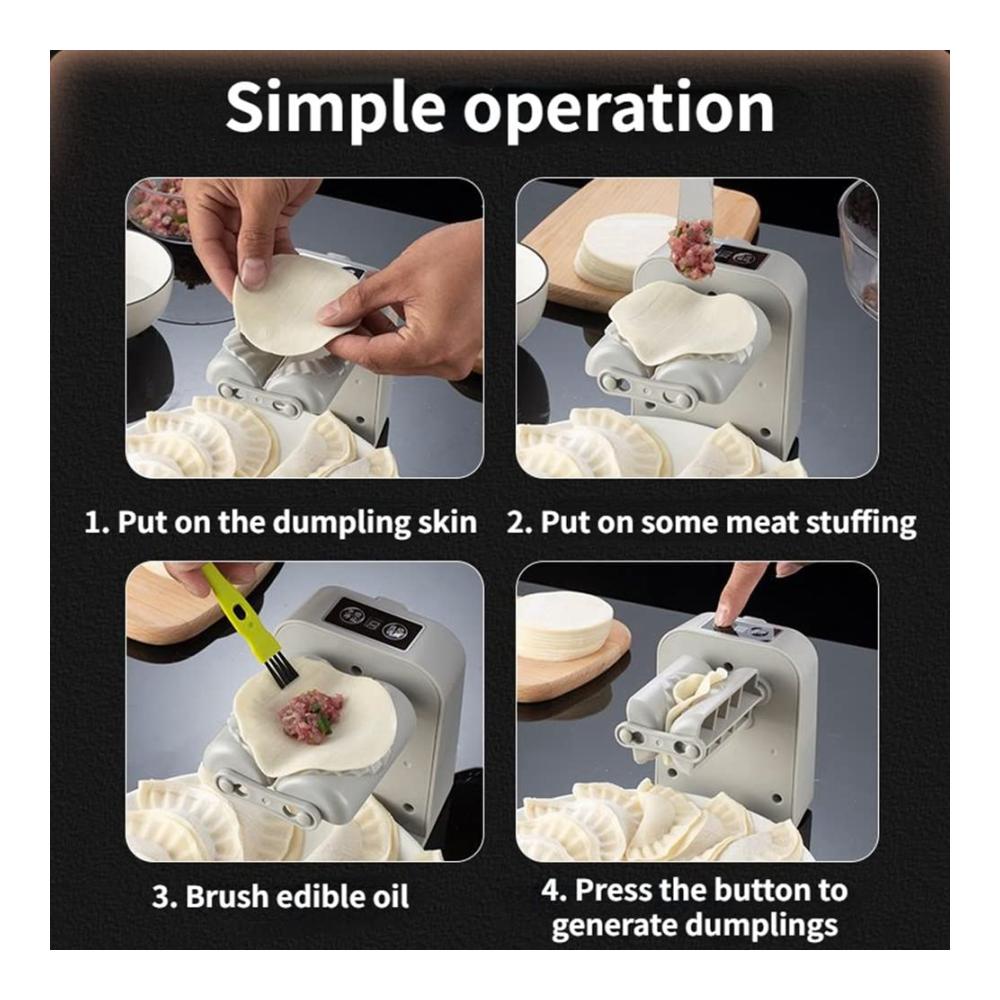 Simple operation

1. Put on the dumpling skin

2. Put on some meat stuffing

3. Brush edible oil

4. Press the button to generate dumplings