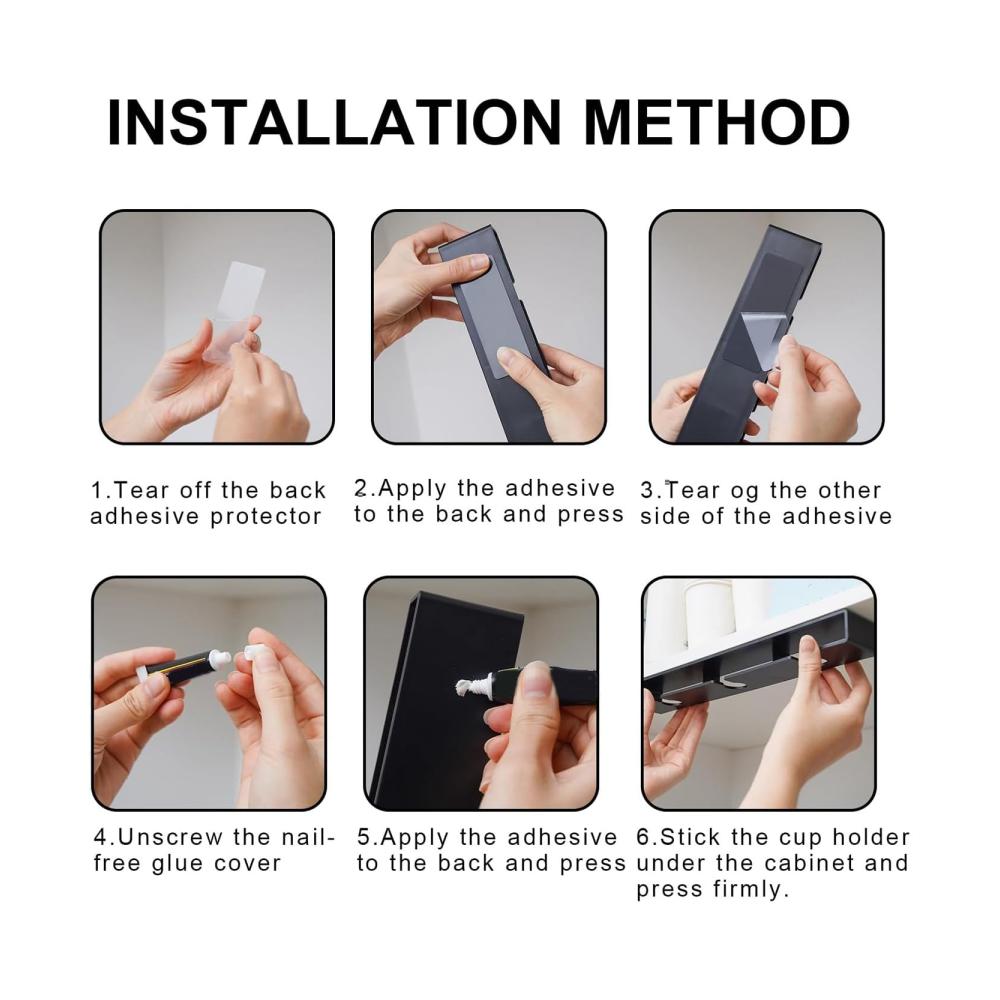 INSTALLATION METHOD

1.Tear off the back adhesive protector

2.Apply the adhesive to the back and press

3.Tear og the other side of the adhesive

4.Unscrew the nail-free glue cover

5.Apply the adhesive to the back and press

6.Stick the cup holder under the cabinet and press firmly.