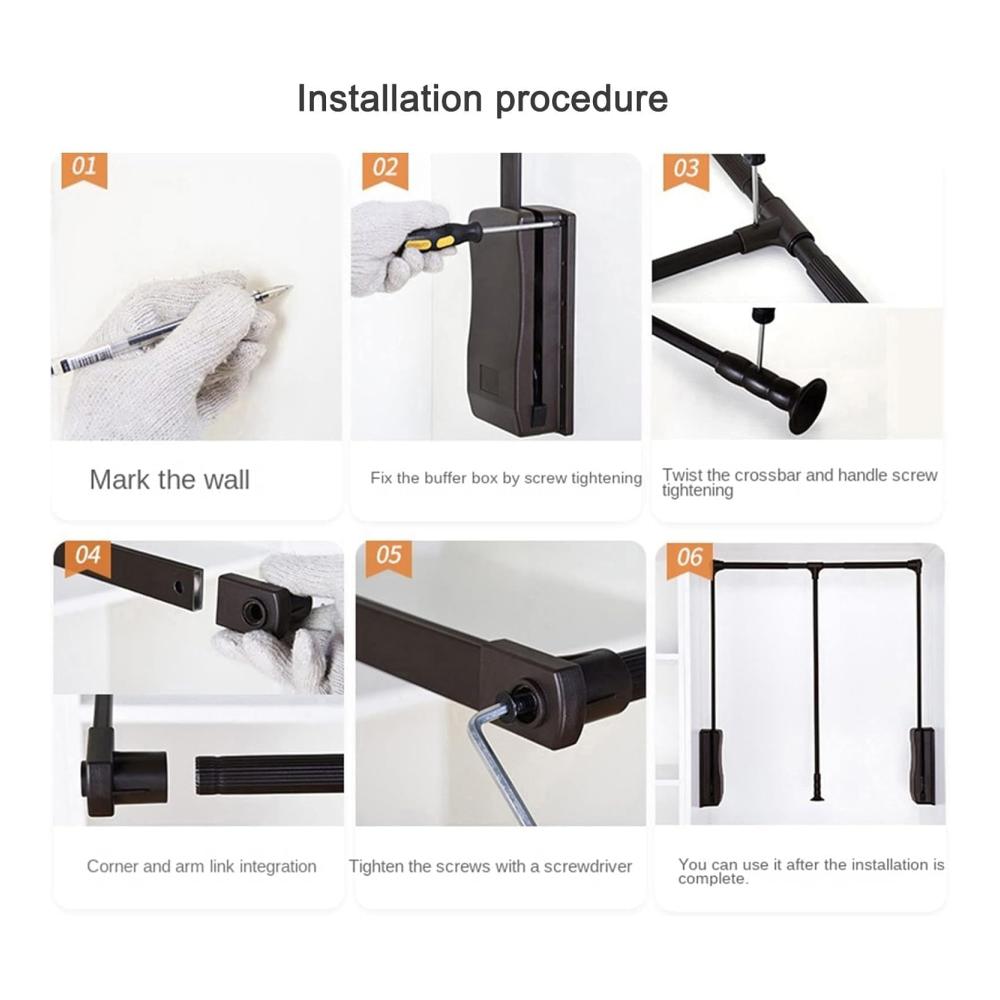 Installation procedure

01

Mark the wall

02

Fix the buffer box by screw tightening

03

Twist the crossbar and handle screw tightening

04

Corner and arm link integration

05

Tighten the screws with a screwdriver

06

You can use it after the installation is complete.