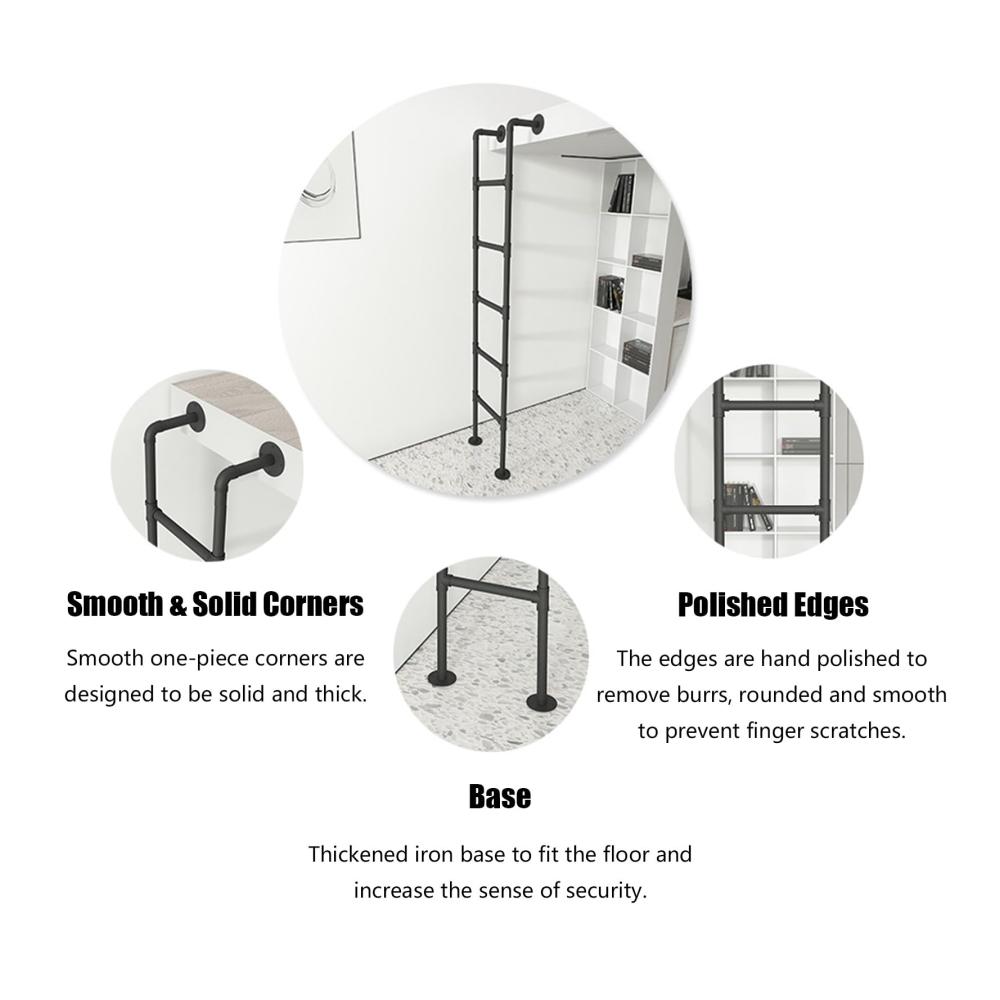 Smooth & Solid Corners

Smooth one-piece corners are designed to be solid and thick.

Polished Edges

The edges are hand polished to remove burrs, rounded and smooth to prevent finger scratches.

Base

Thickened iron base to fit the floor and increase the sense of security.