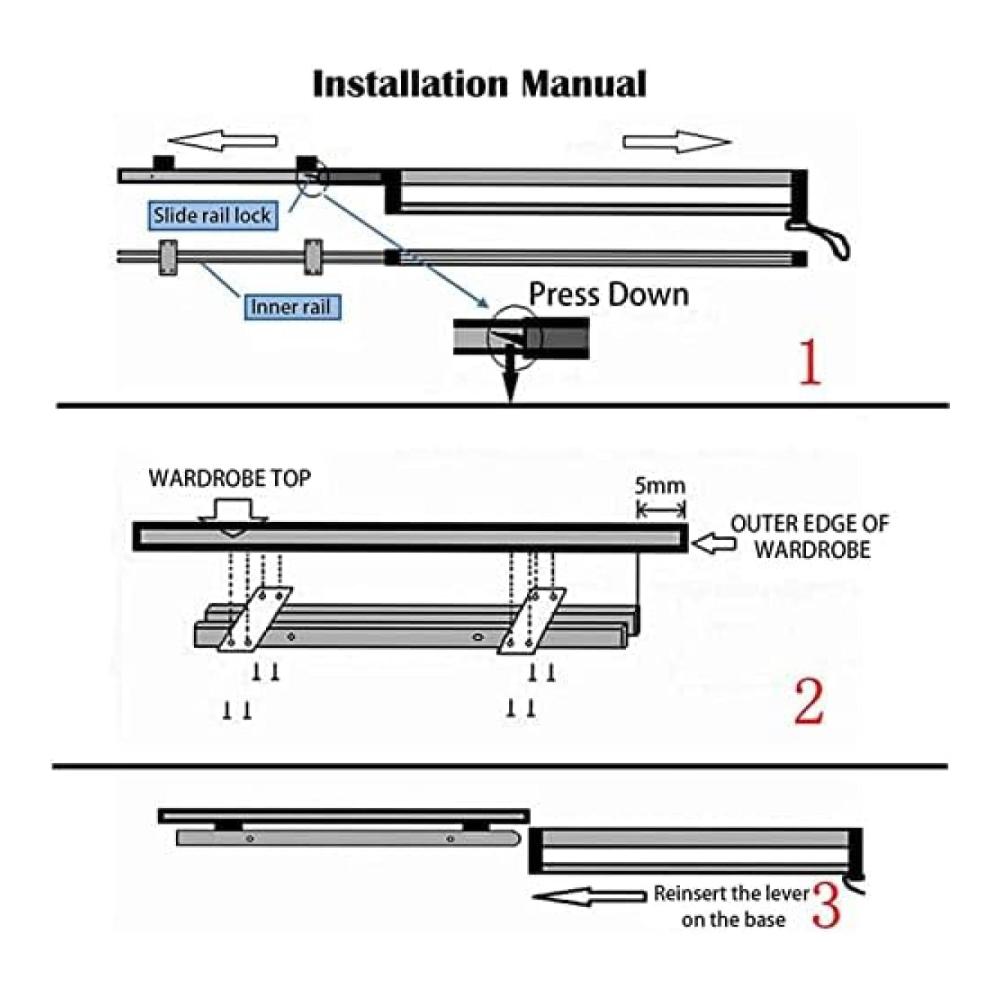 Installation Manual

Slide rail lock

Inner rail

Press Down

1

WARDROBE TOP

5mm

OUTER EDGE OF WARDROBE

2

Reinsert the lever on the base

3