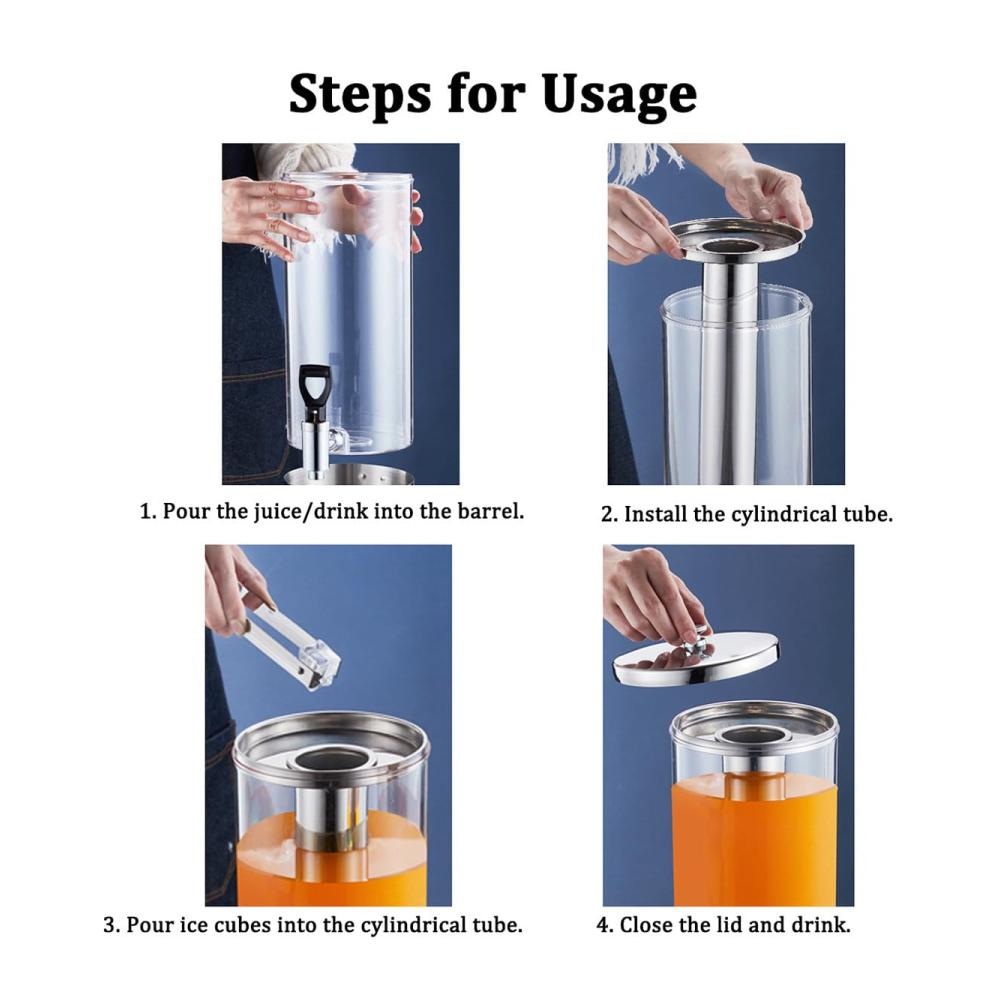 Steps for Usage

1. Pour the juice/drink into the barrel.

2. Install the cylindrical tube.

3. Pour ice cubes into the cylindrical tube.

4. Close the lid and drink.