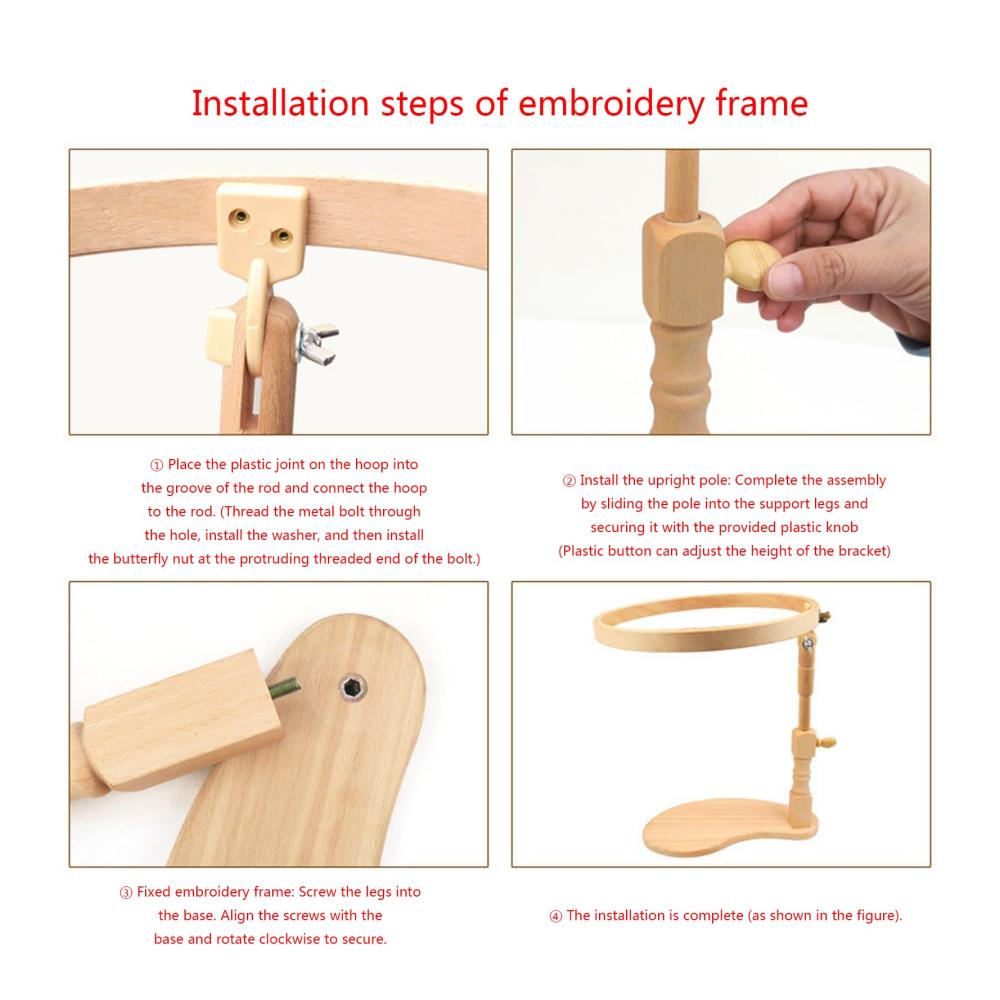 Installation steps of embroidery frame

① Place the plastic joint on the hoop into the groove of the rod and connect the hoop to the rod. (Thread the metal bolt through the hole, install the washer, and then install the butterfly nut at the protruding threaded end of the bolt.)

② Install the upright pole: Complete the assembly by sliding the pole into the support legs and securing it with the provided plastic knob (Plastic button can adjust the height of the bracket)

③ Fixed embroidery frame: Screw the legs into the base. Align the screws with the base and rotate clockwise to secure.

④ The installation is complete (as shown in the figure).