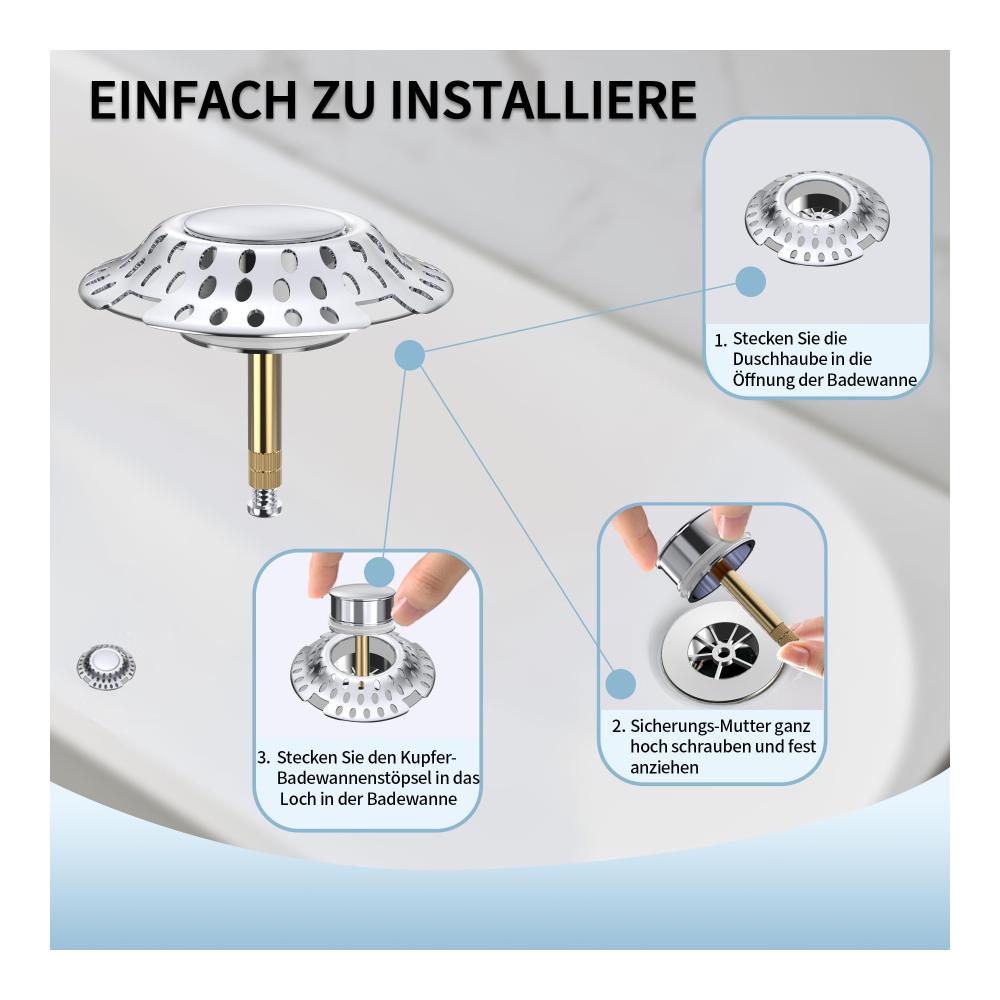 EINFACH ZU INSTALLIERE

1. Stecken Sie die Duschhaube in die Öffnung der Badewanne

2. Sicherungs-Mutter ganz hoch schrauben und fest anziehen

3. Stecken Sie den Kupfer-Badewannenstöpsel in das Loch in der Badewanne