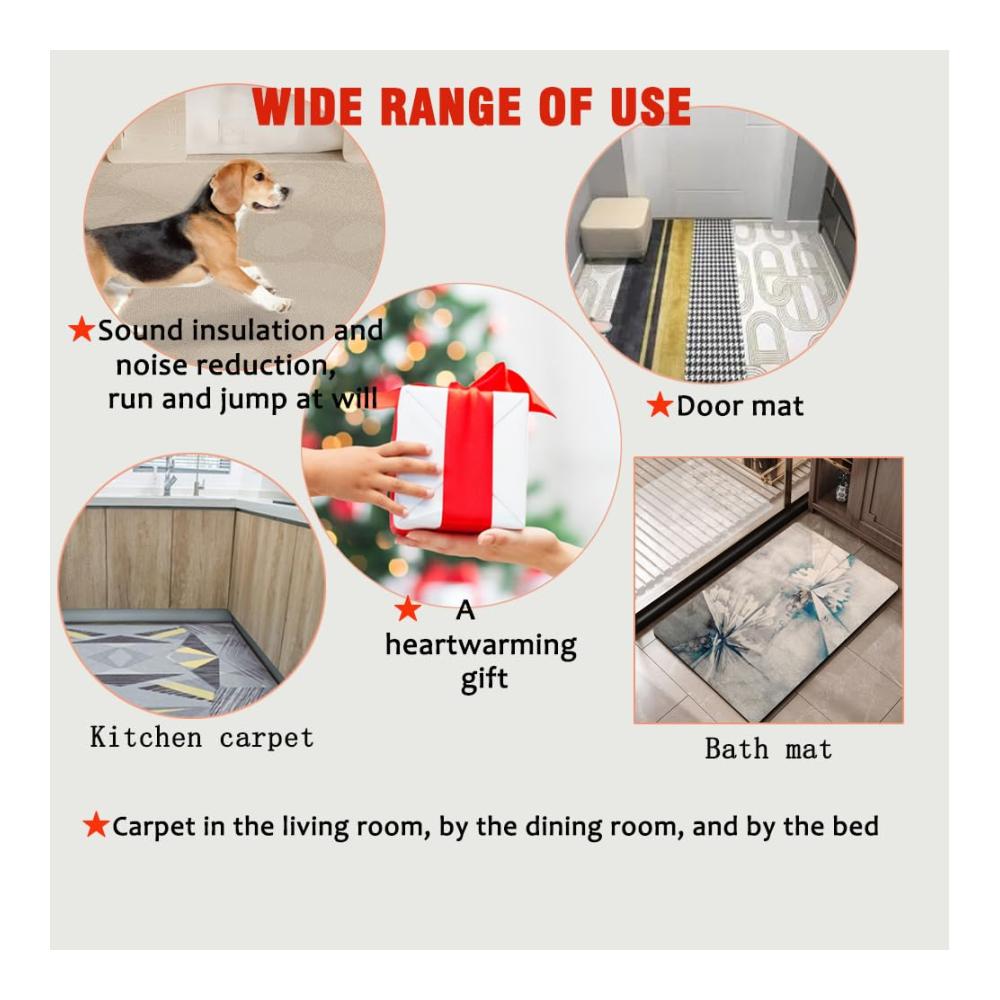 WIDE RANGE OF USE

★Sound insulation and noise reduction, run and jump at will

★Door mat

★ A heartwarming gift

Kitchen carpet

Bath mat

★Carpet in the living room, by the dining room, and by the bed