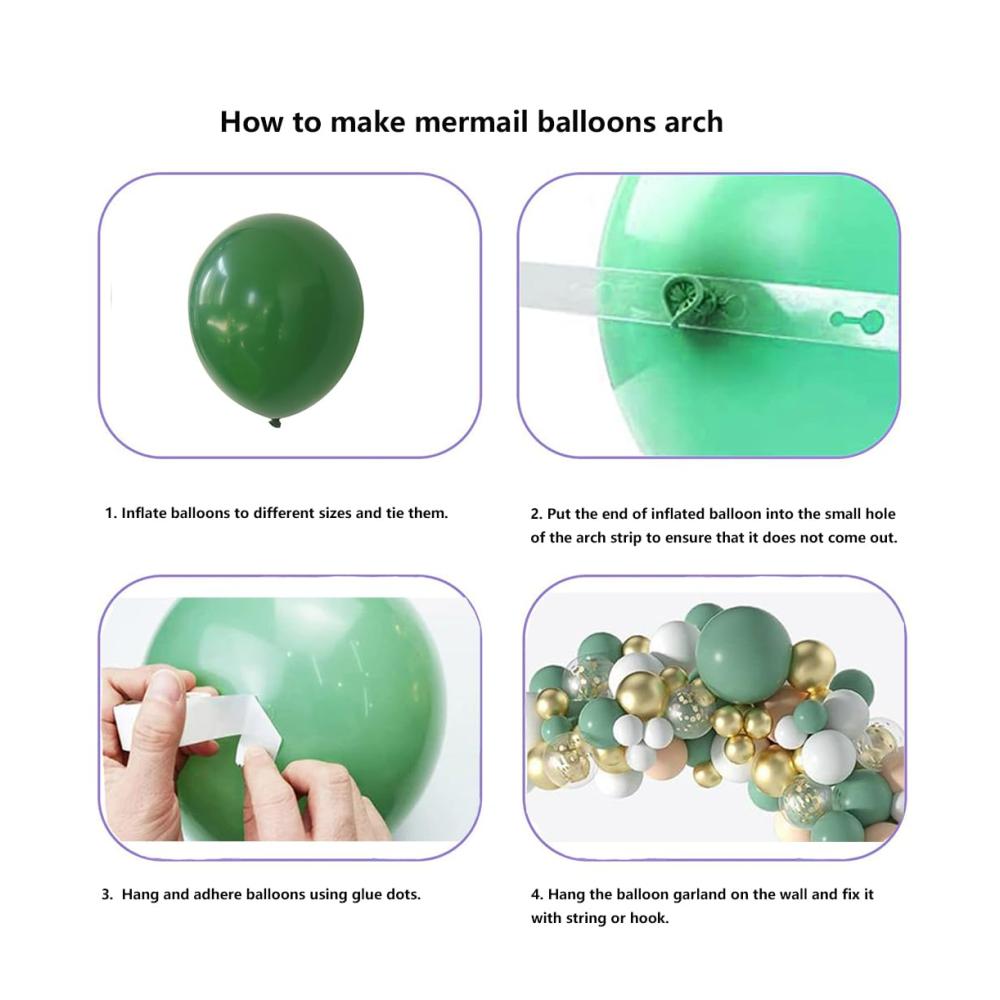 How to make mermail balloons arch

1. Inflate balloons to different sizes and tie them.

2. Put the end of inflated balloon into the small hole of the arch strip to ensure that it does not come out.

3. Hang and adhere balloons using glue dots.

4. Hang the balloon garland on the wall and fix it with string or hook.