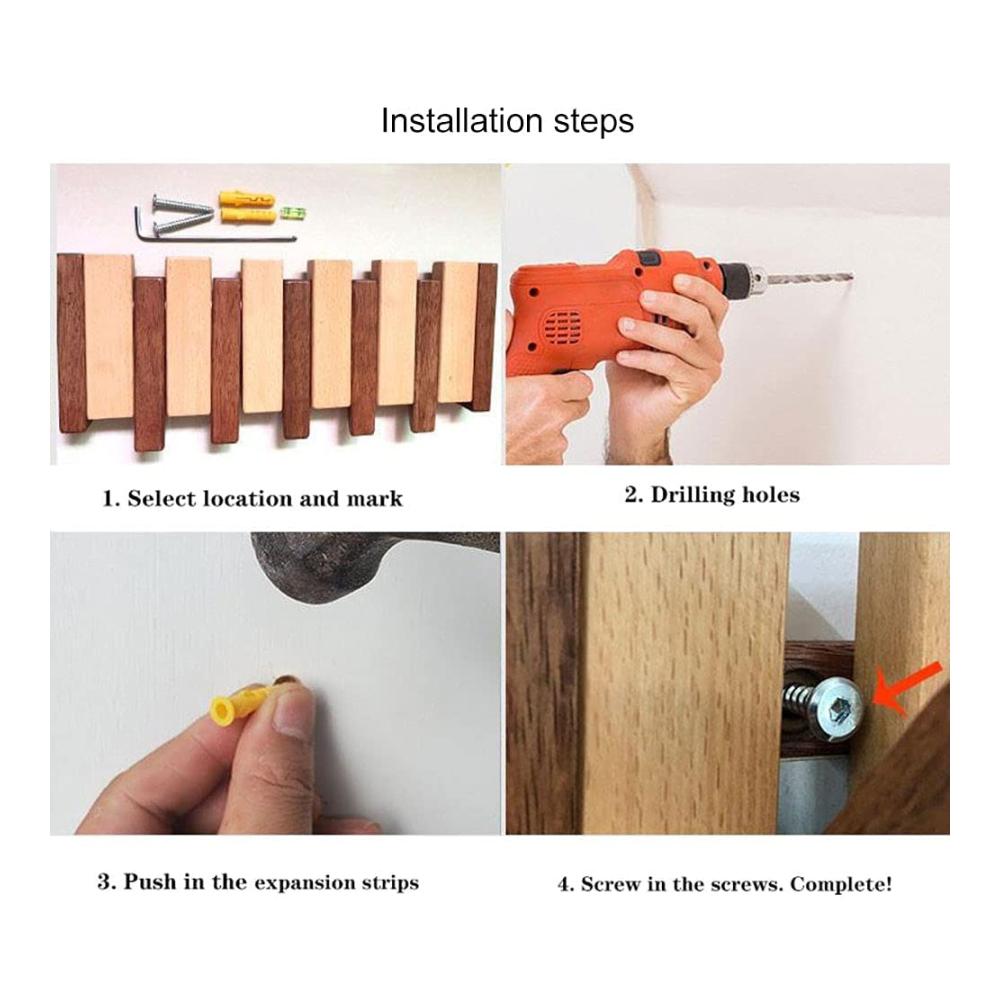 Installation steps

1. Select location and mark

2. Drilling holes

3. Push in the expansion strips

4. Screw in the screws. Complete!