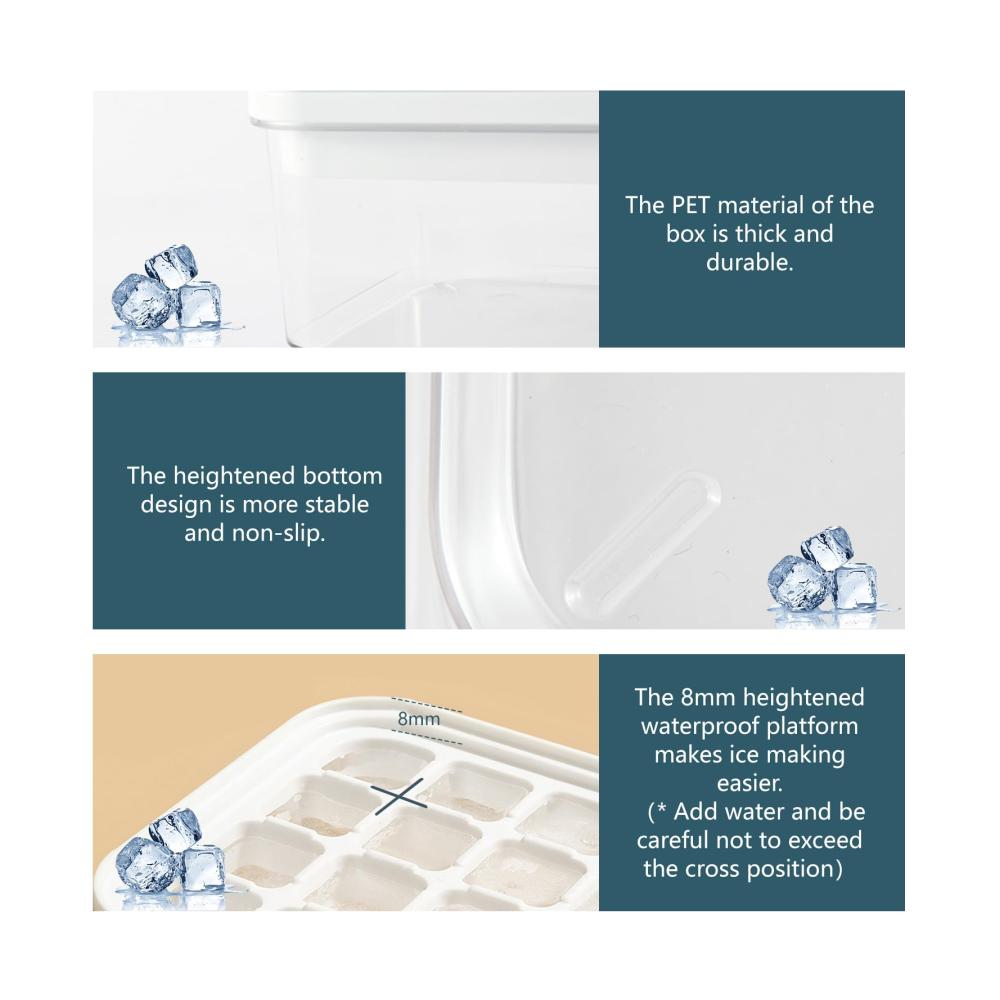 The PET material of the box is thick and durable.

The heightened bottom design is more stable and non-slip.

8mm

The 8mm heightened waterproof platform makes ice making easier.
(* Add water and be careful not to exceed the cross position)