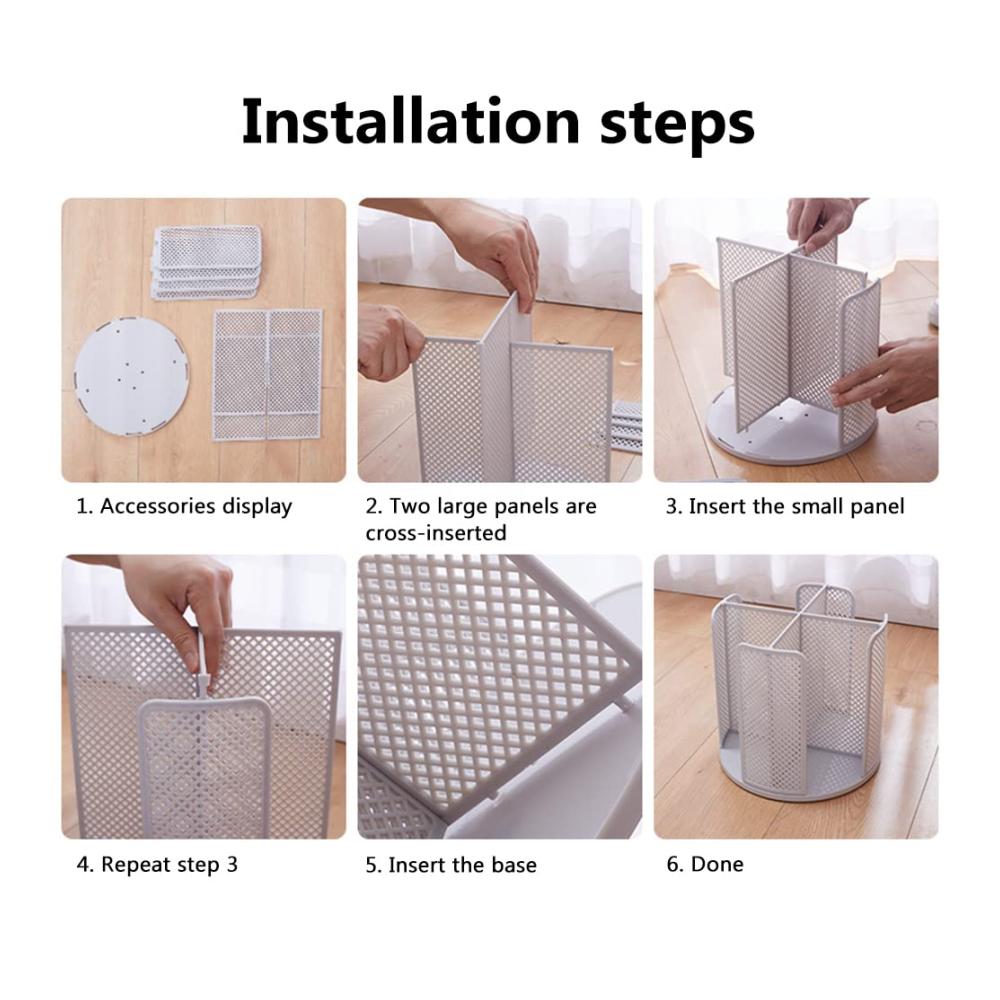 Installation steps

1. Accessories display

2. Two large panels are cross-inserted

3. Insert the small panel

4. Repeat step 3

5. Insert the base

6. Done