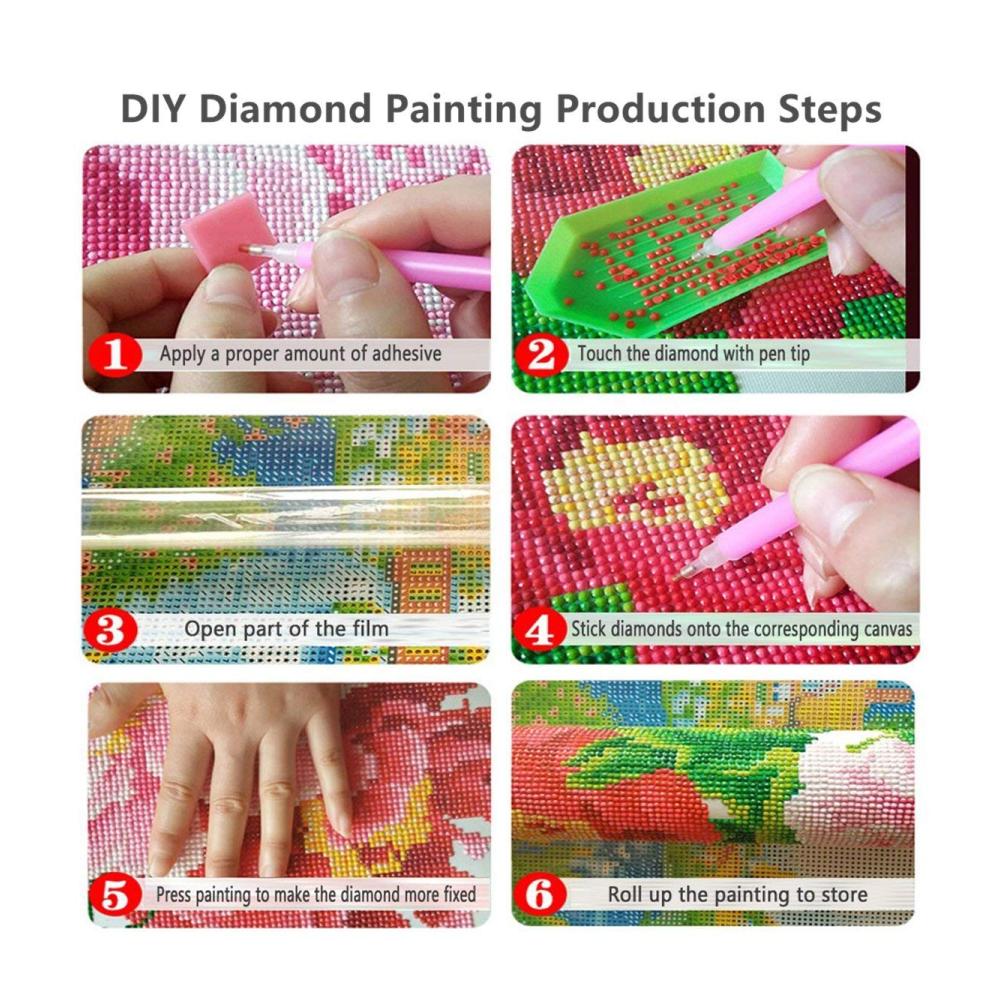 DIY Diamond Painting Production Steps

1 Apply a proper amount of adhesive

2 Touch the diamond with pen tip

3 Open part of the film

4 Stick diamonds onto the corresponding canvas

5 Press painting to make the diamond more fixed

6 Roll up the painting to store