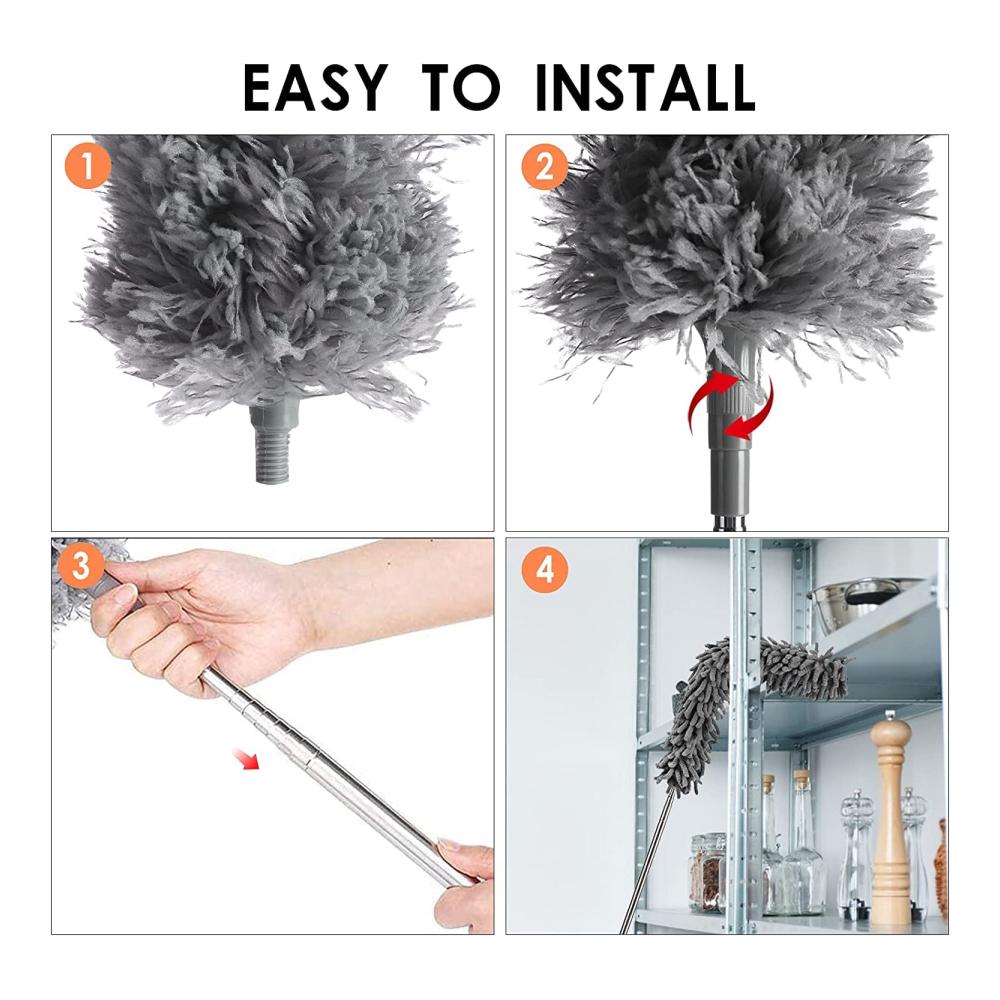 EASY TO INSTALL

1

2

3

4