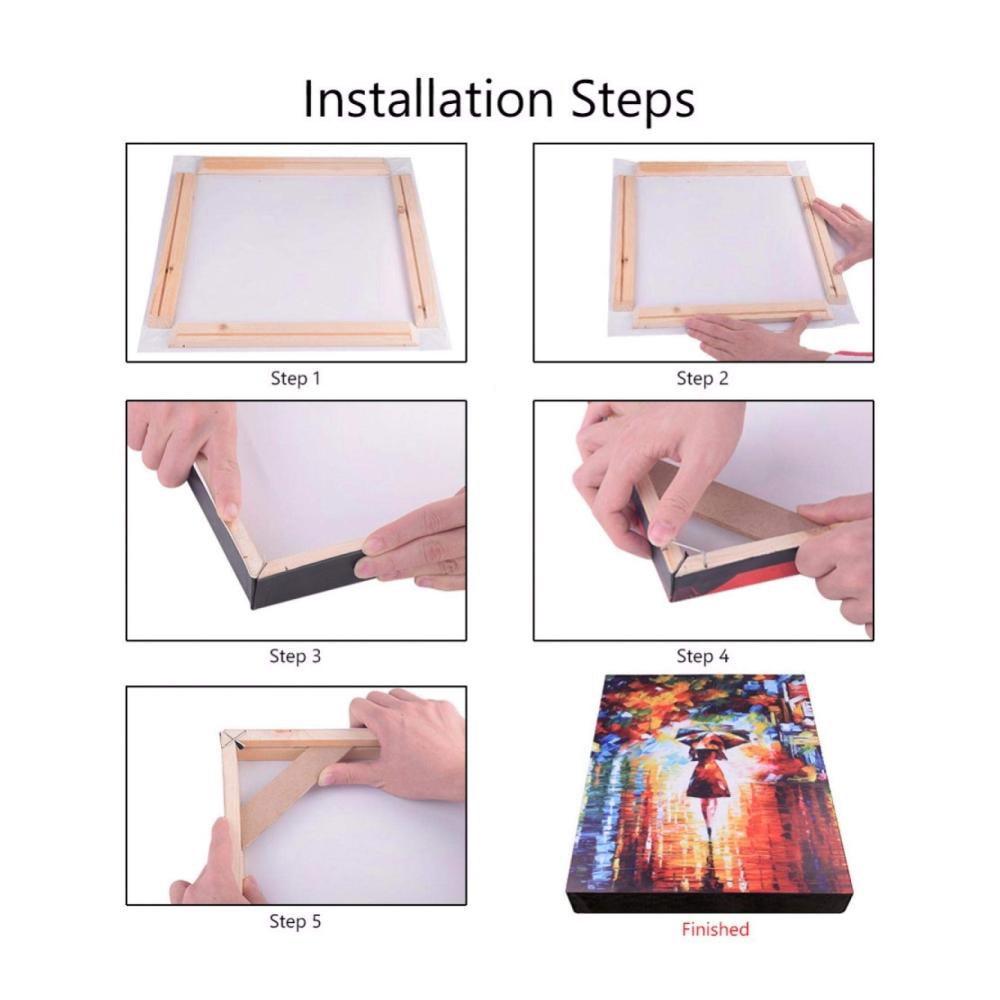 Installation Steps

Step 1

Step 2

Step 3

Step 4

Step 5

Finished