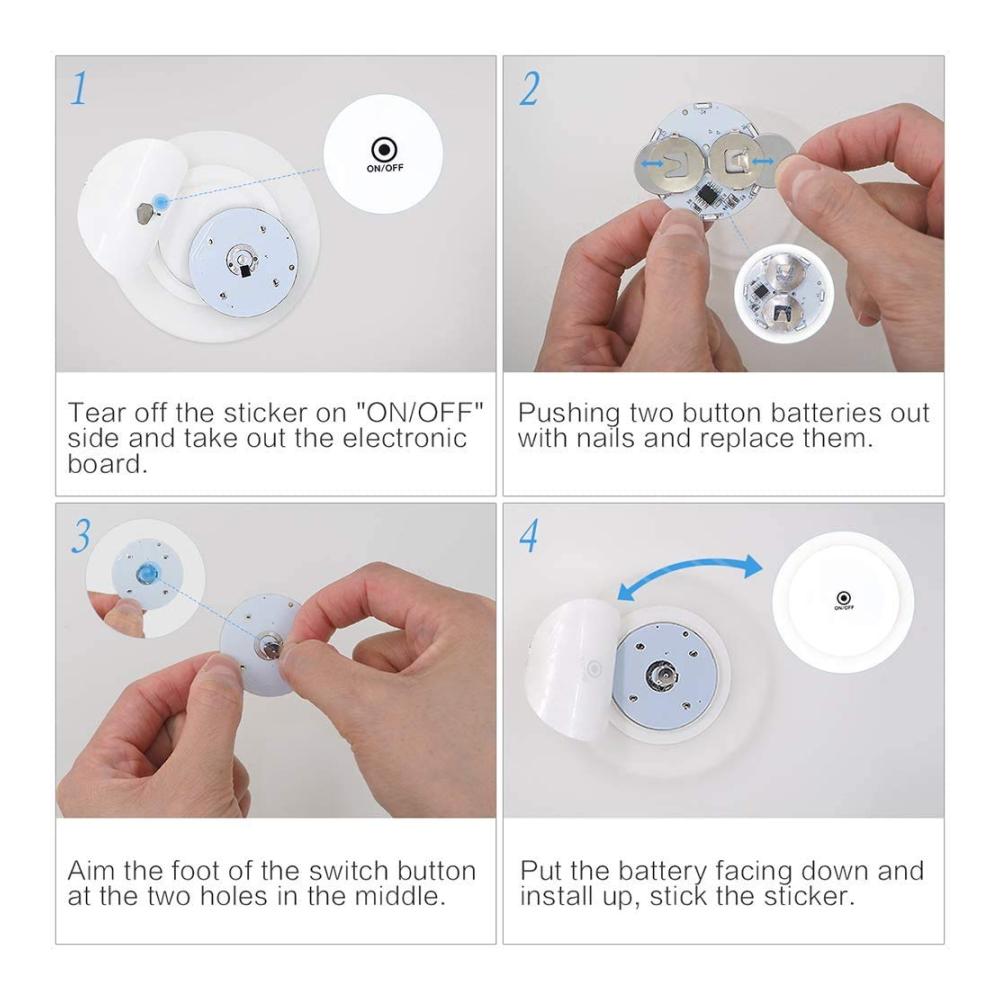 1

ON/OFF

Tear off the sticker on "ON/OFF" side and take out the electronic board.

2

Pushing two button batteries out with nails and replace them.

3

Aim the foot of the switch button at the two holes in the middle.

4

ON/OFF

Put the battery facing down and install up, stick the sticker.