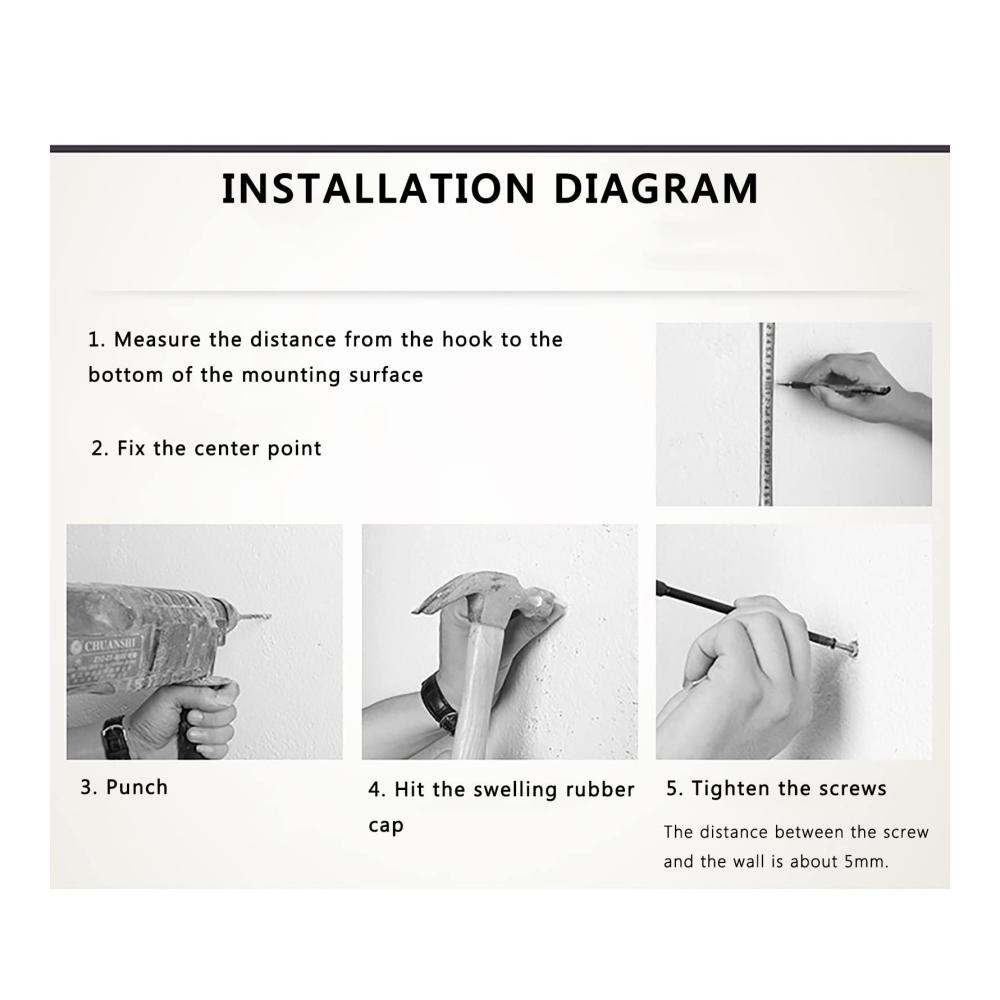 INSTALLATION DIAGRAM

1. Measure the distance from the hook to the bottom of the mounting surface

2. Fix the center point

CHUANSHI

3. Punch

4. Hit the swelling rubber cap

5. Tighten the screws

The distance between the screw and the wall is about 5mm.