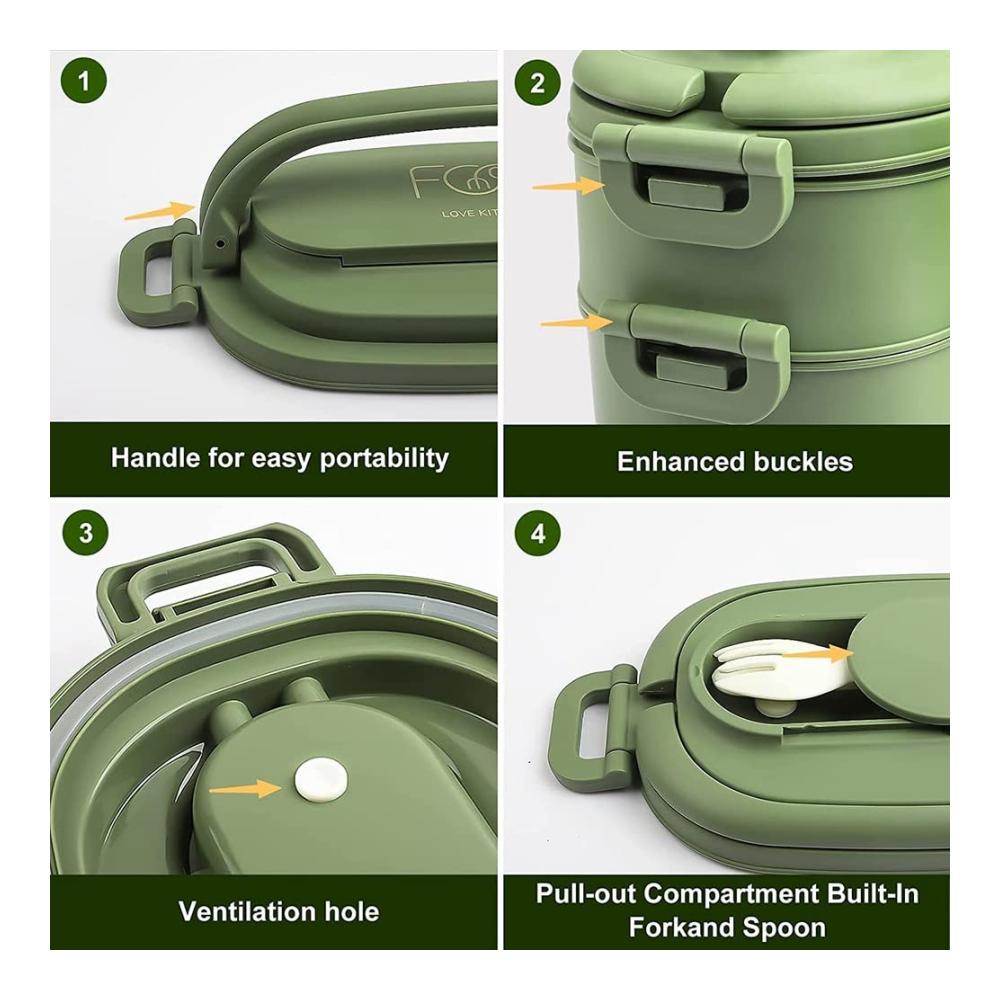 1

FO

LOVE KIT

Handle for easy portability

2

Enhanced buckles

3

Ventilation hole

4

Pull-out Compartment Built-In Forkand Spoon