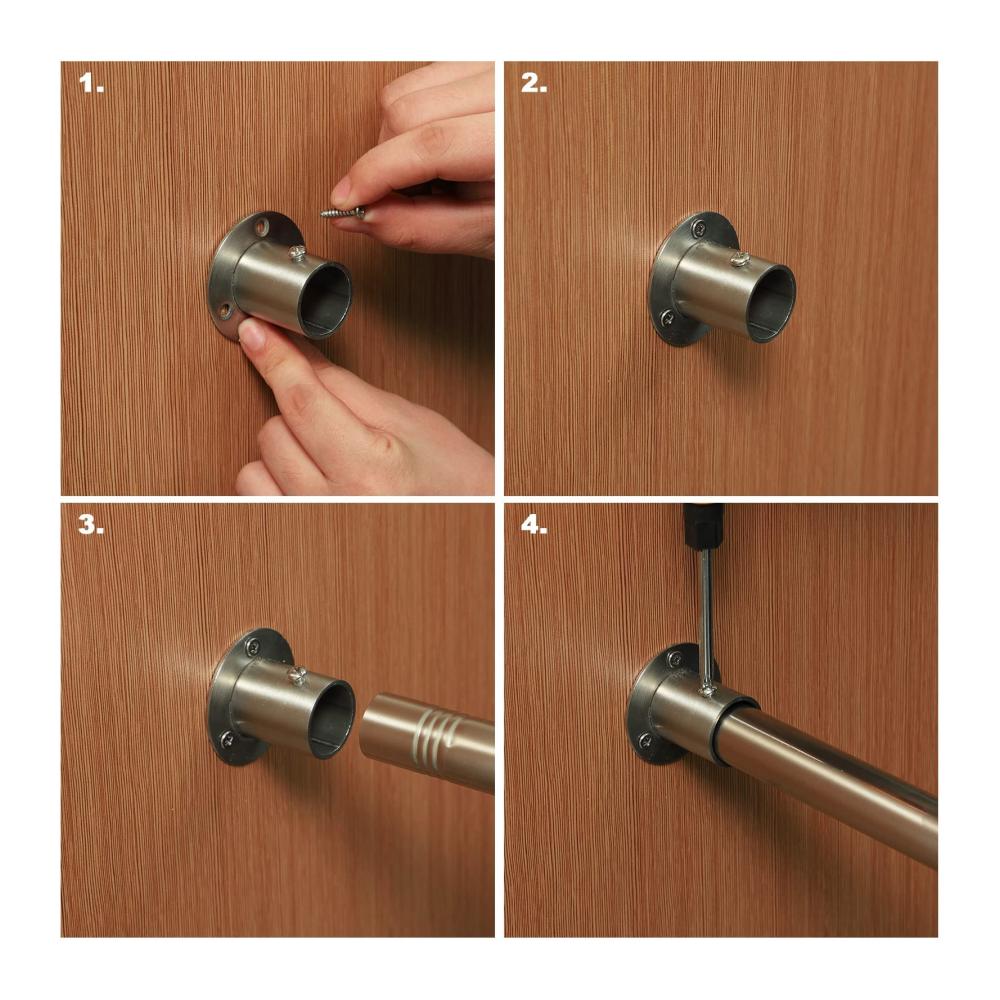 1.

2.

3.

4.