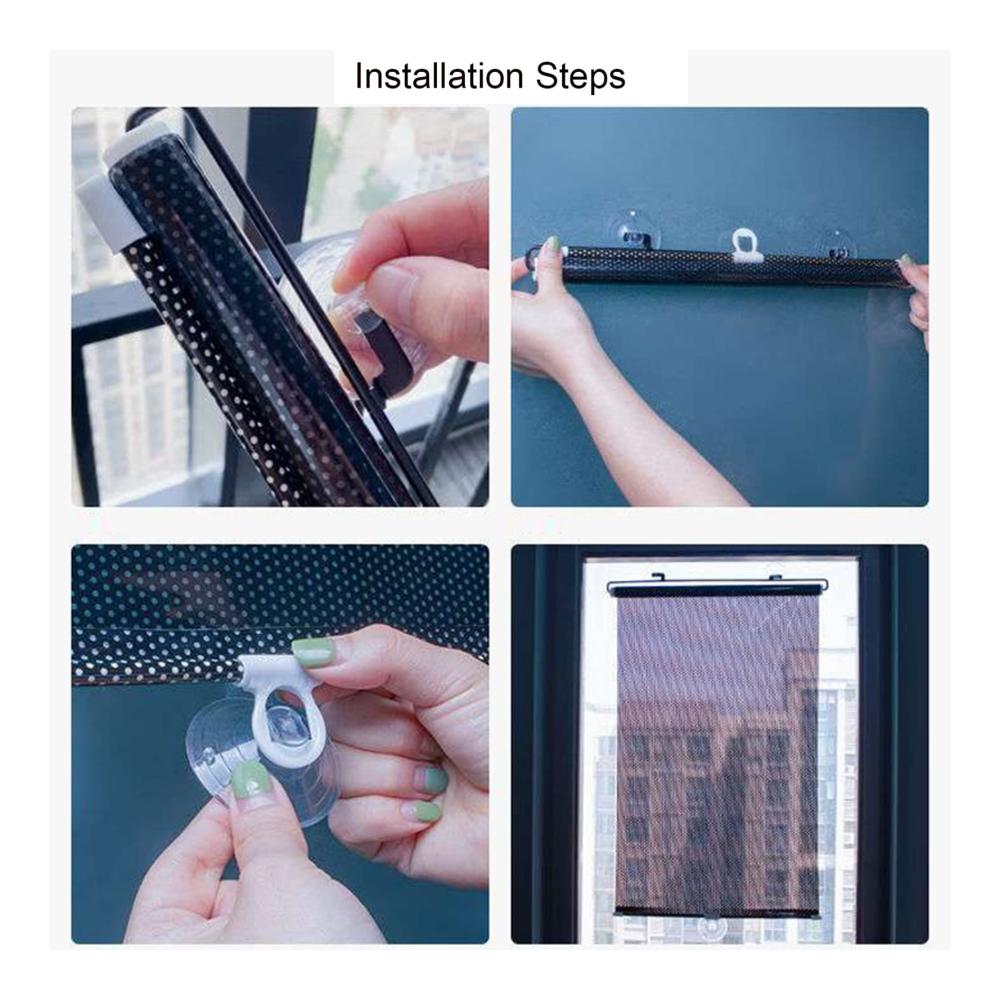 Installation Steps