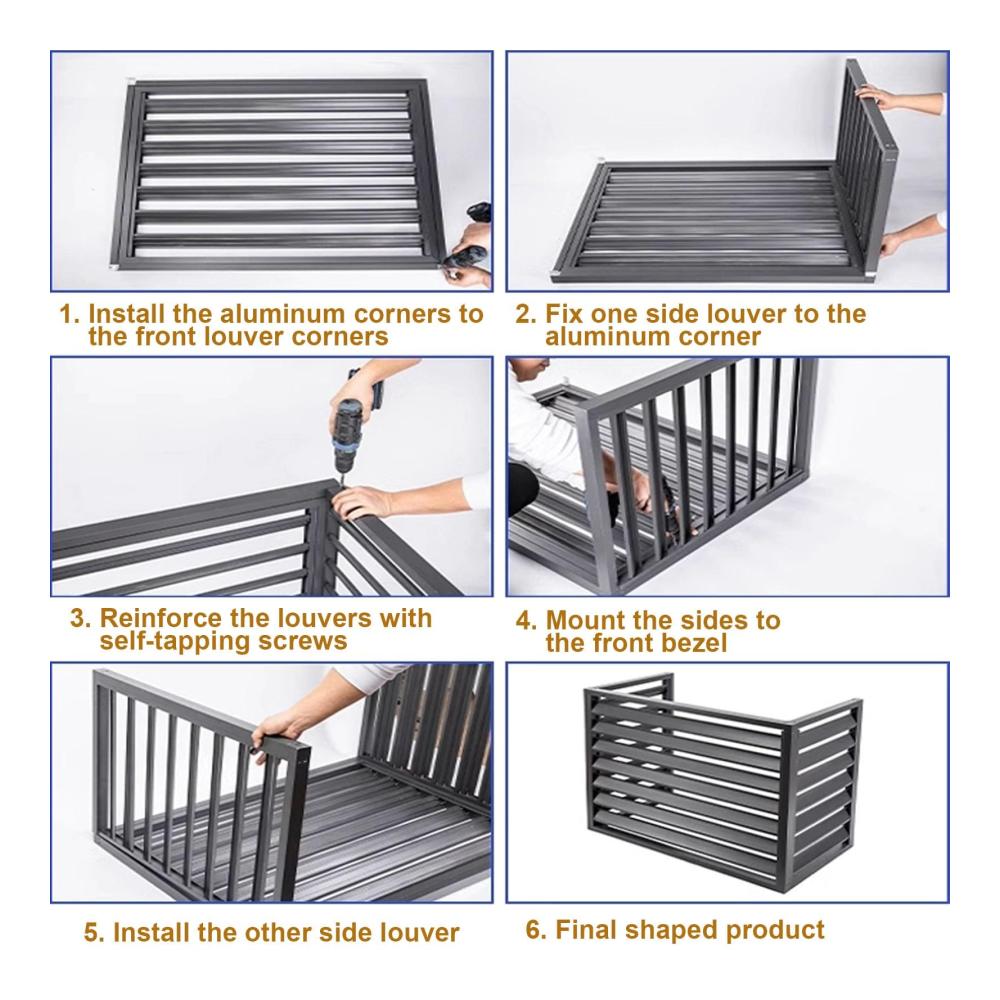 1. Install the aluminum corners to the front louver corners

2. Fix one side louver to the aluminum corner

3. Reinforce the louvers with self-tapping screws

4. Mount the sides to the front bezel

5. Install the other side louver

6. Final shaped product