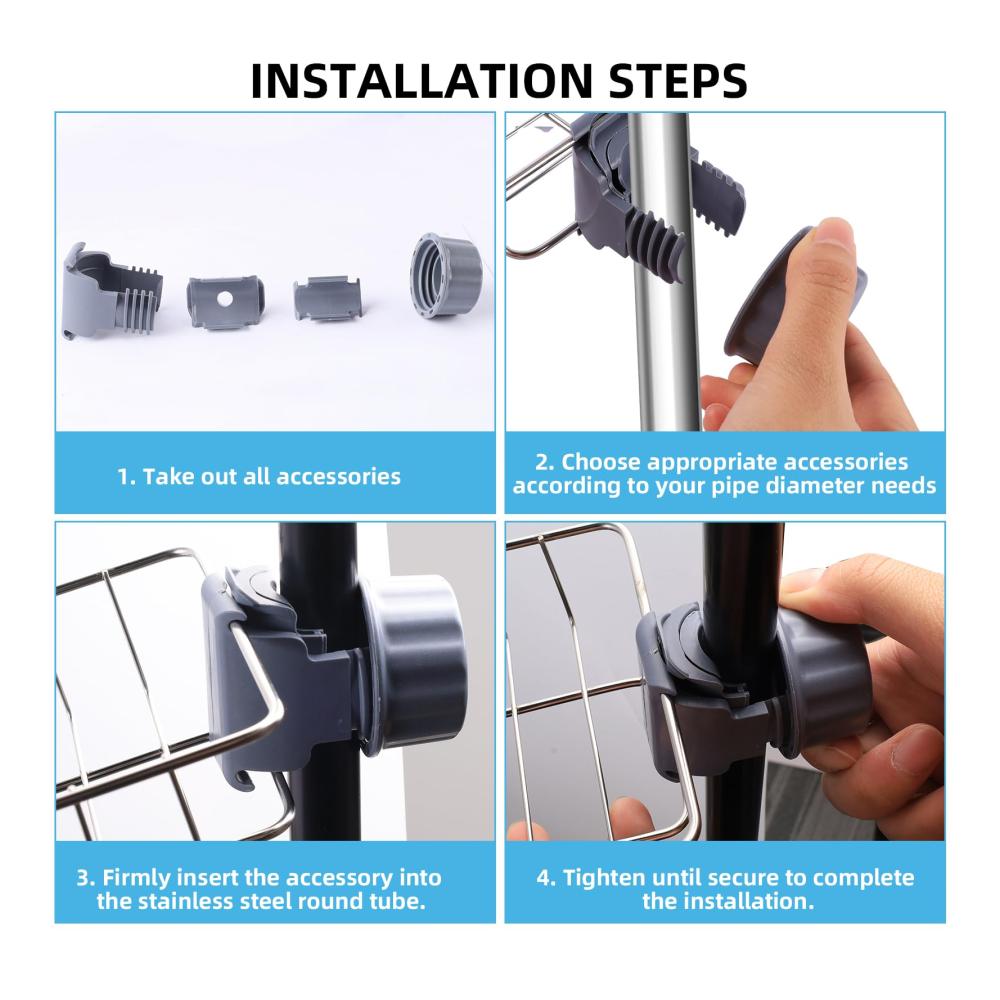 INSTALLATION STEPS

1. Take out all accessories

2. Choose appropriate accessories according to your pipe diameter needs

3. Firmly insert the accessory into the stainless steel round tube.

4. Tighten until secure to complete the installation.