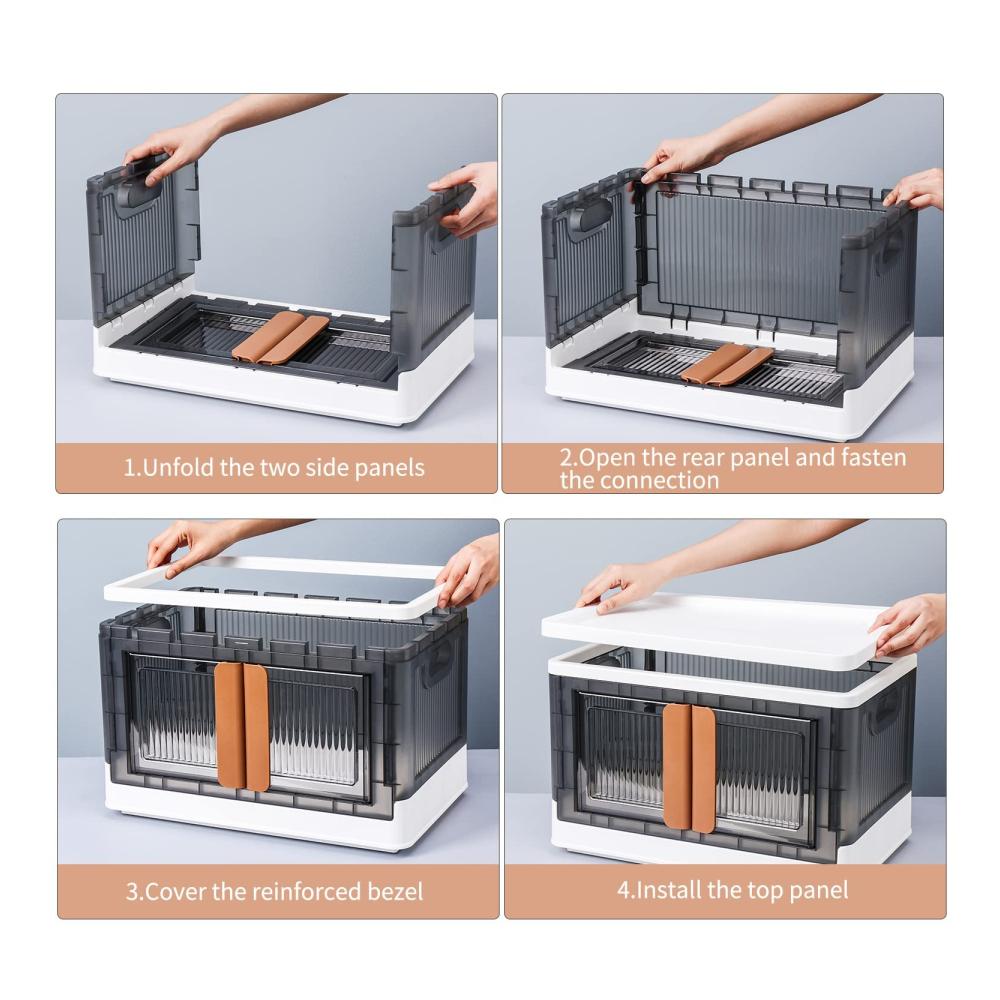 1.Unfold the two side panels

2.Open the rear panel and fasten the connection

3.Cover the reinforced bezel

4.Install the top panel