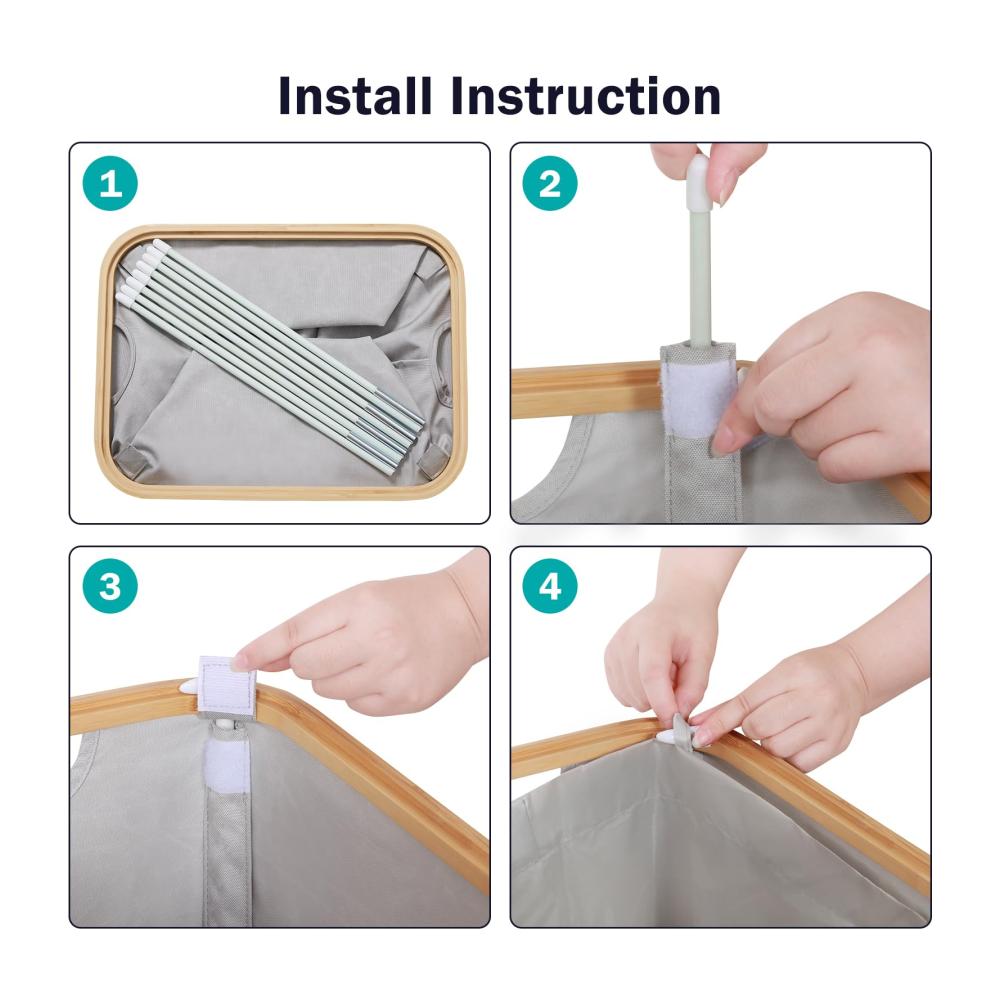 Install Instruction

1

2

3

4