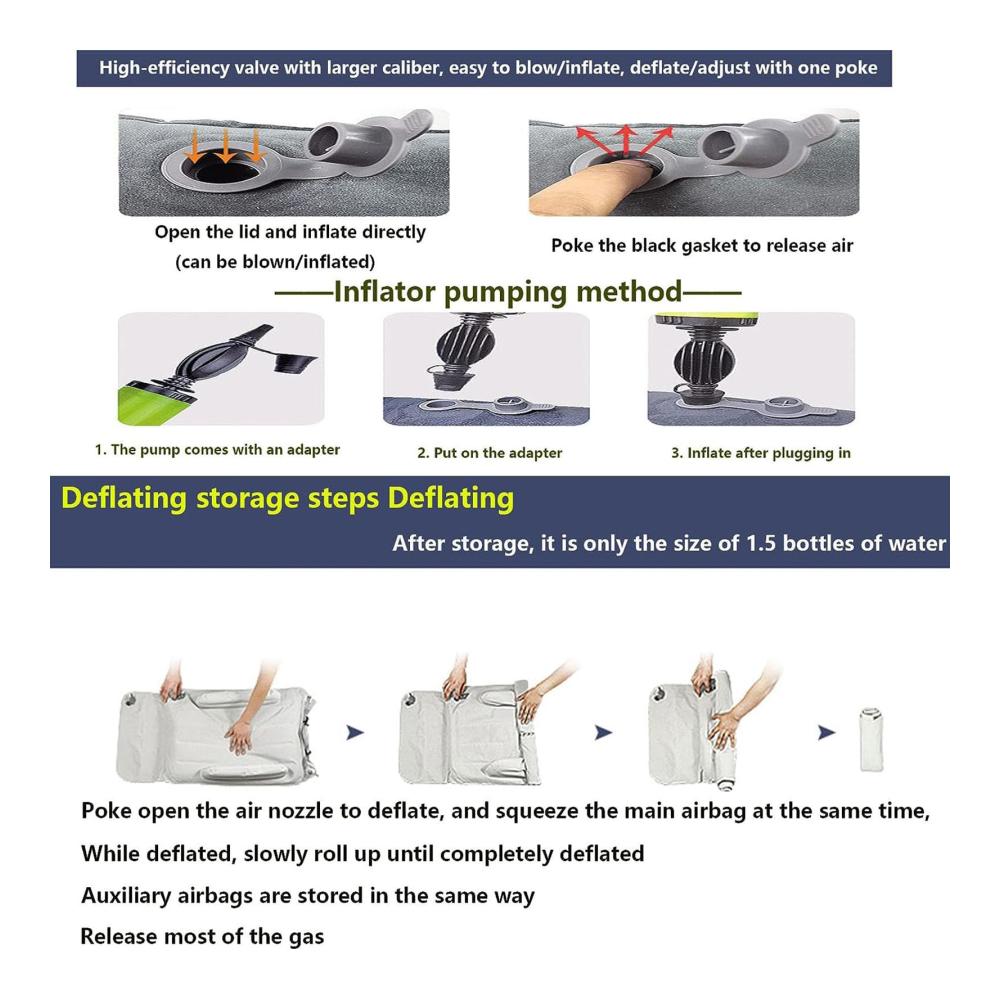 High-efficiency valve with larger caliber, easy to blow/inflate, deflate/adjust with one poke

Open the lid and inflate directly
(can be blown/inflated)

Poke the black gasket to release air

——Inflator pumping method——

1. The pump comes with an adapter

2. Put on the adapter

3. Inflate after plugging in

Deflating storage steps Deflating

After storage, it is only the size of 1.5 bottles of water

Poke open the air nozzle to deflate, and squeeze the main airbag at the same time,

While deflated, slowly roll up until completely deflated

Auxiliary airbags are stored in the same way

Release most of the gas