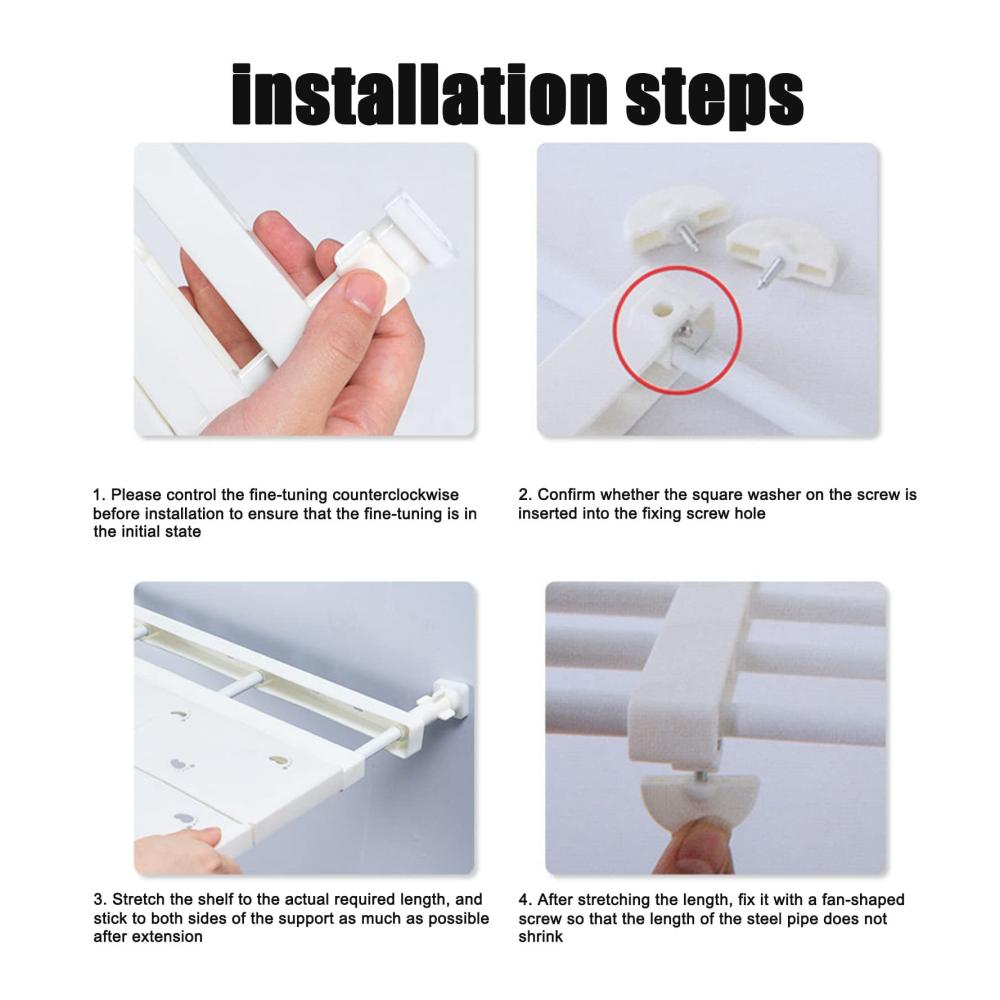 installation steps

1. Please control the fine-tuning counterclockwise before installation to ensure that the fine-tuning is in the initial state

2. Confirm whether the square washer on the screw is inserted into the fixing screw hole

3. Stretch the shelf to the actual required length, and stick to both sides of the support as much as possible after extension

4. After stretching the length, fix it with a fan-shaped screw so that the length of the steel pipe does not shrink