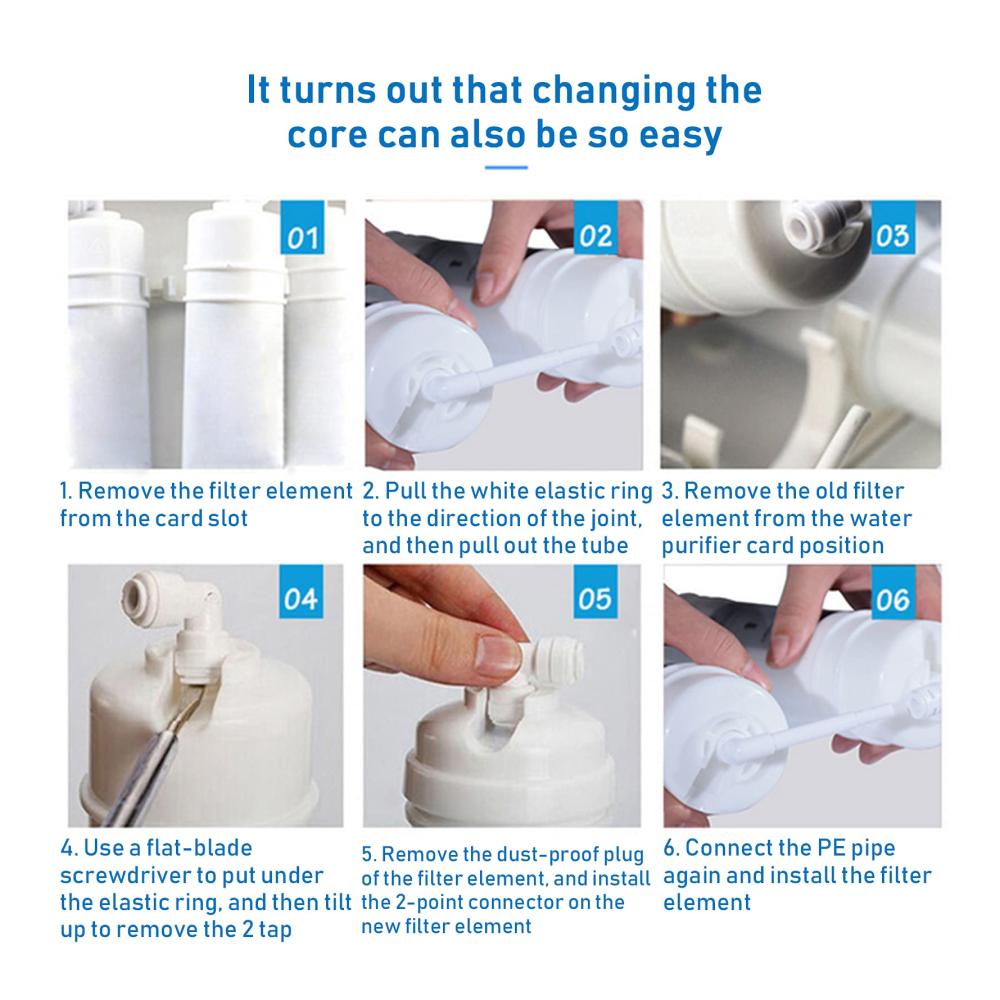 It turns out that changing the core can also be so easy

01

1. Remove the filter element from the card slot

02

2. Pull the white elastic ring to the direction of the joint, and then pull out the tube

03

3. Remove the old filter element from the water purifier card position

04

4. Use a flat-blade screwdriver to put under the elastic ring, and then tilt up to remove the 2 tap

05

5. Remove the dust-proof plug of the filter element, and install the 2-point connector on the new filter element

06

6. Connect the PE pipe again and install the filter element