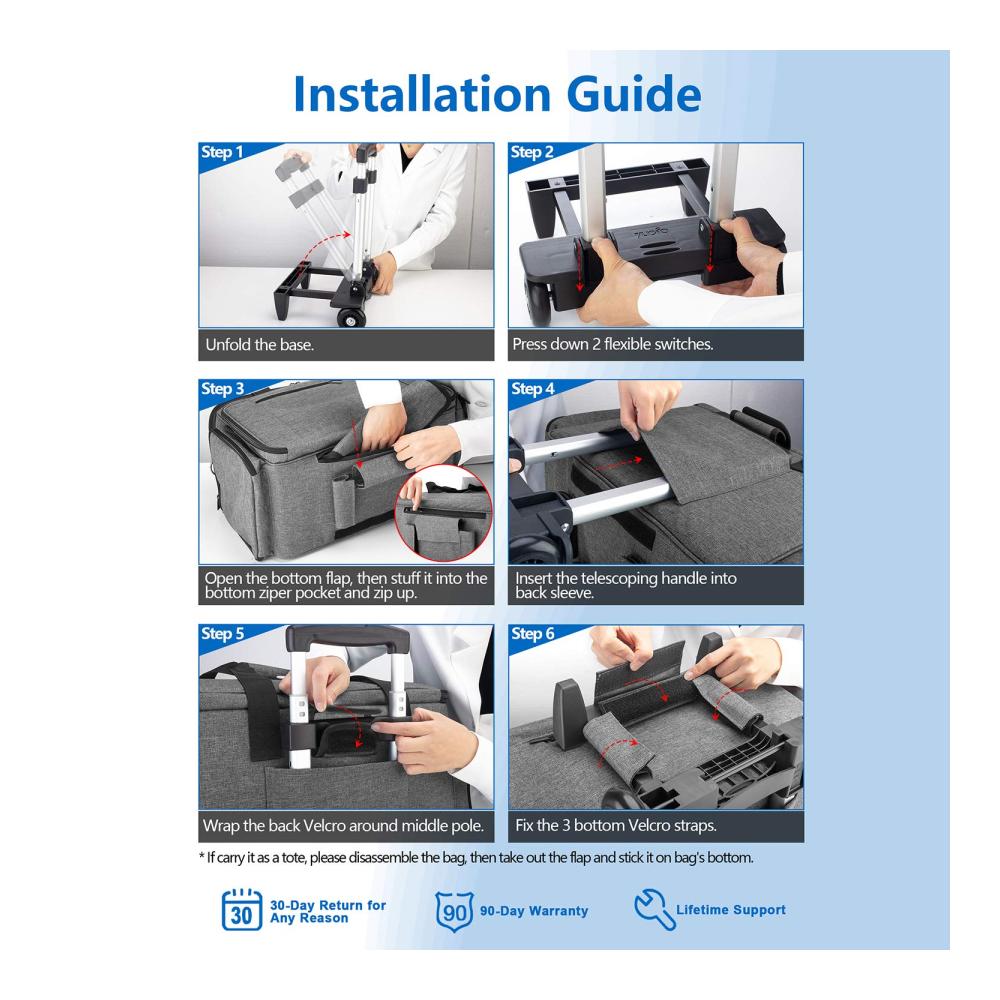 Installation Guide

Step 1
Unfold the base.

Step 2
Press down 2 flexible switches.

Step 3
Open the bottom flap, then stuff it into the bottom ziper pocket and zip up.

Step 4
Insert the telescoping handle into back sleeve.

Step 5
Wrap the back Velcro around middle pole.

Step 6
Fix the 3 bottom Velcro straps.

* If carry it as a tote, please disassemble the bag, then take out the flap and stick it on bag's bottom.

30
30-Day Return for Any Reason

90
90-Day Warranty

Lifetime Support