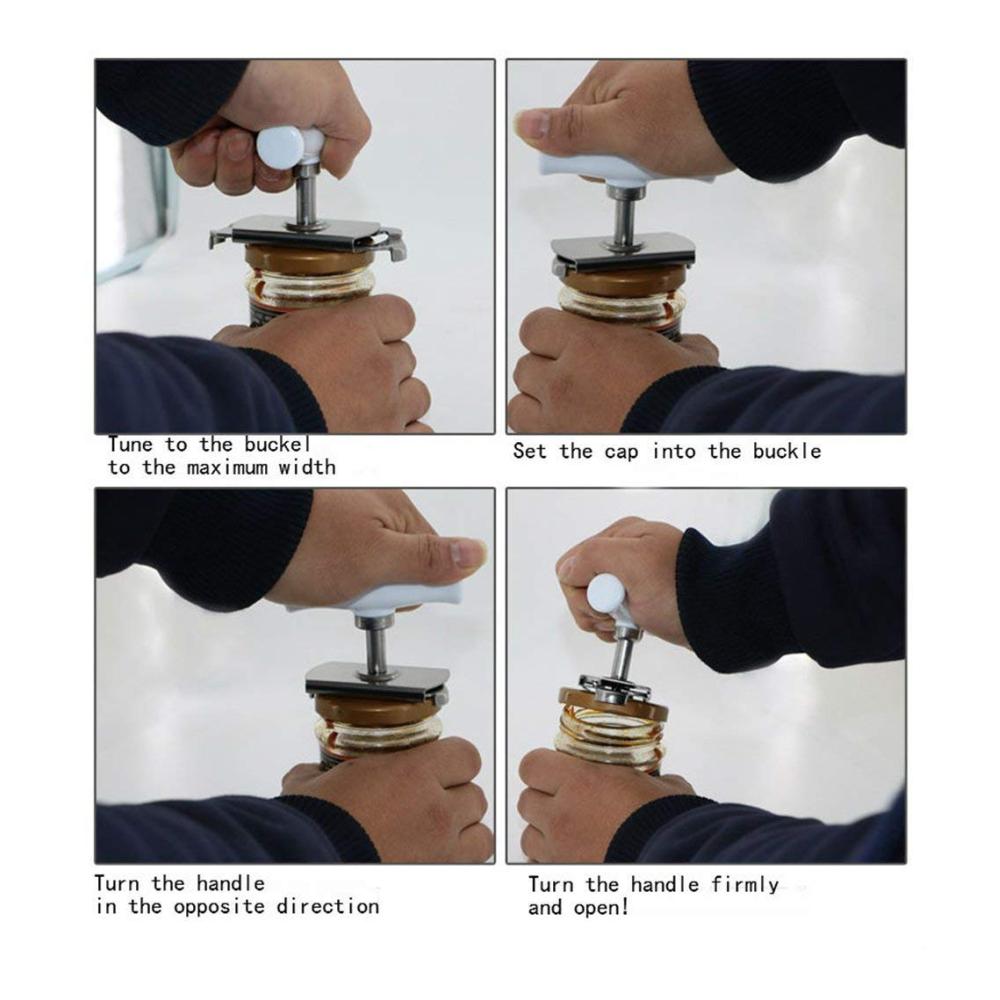 Tune to the buckel
to the maximum width

Set the cap into the buckle

Turn the handle
in the opposite direction

Turn the handle firmly
and open!