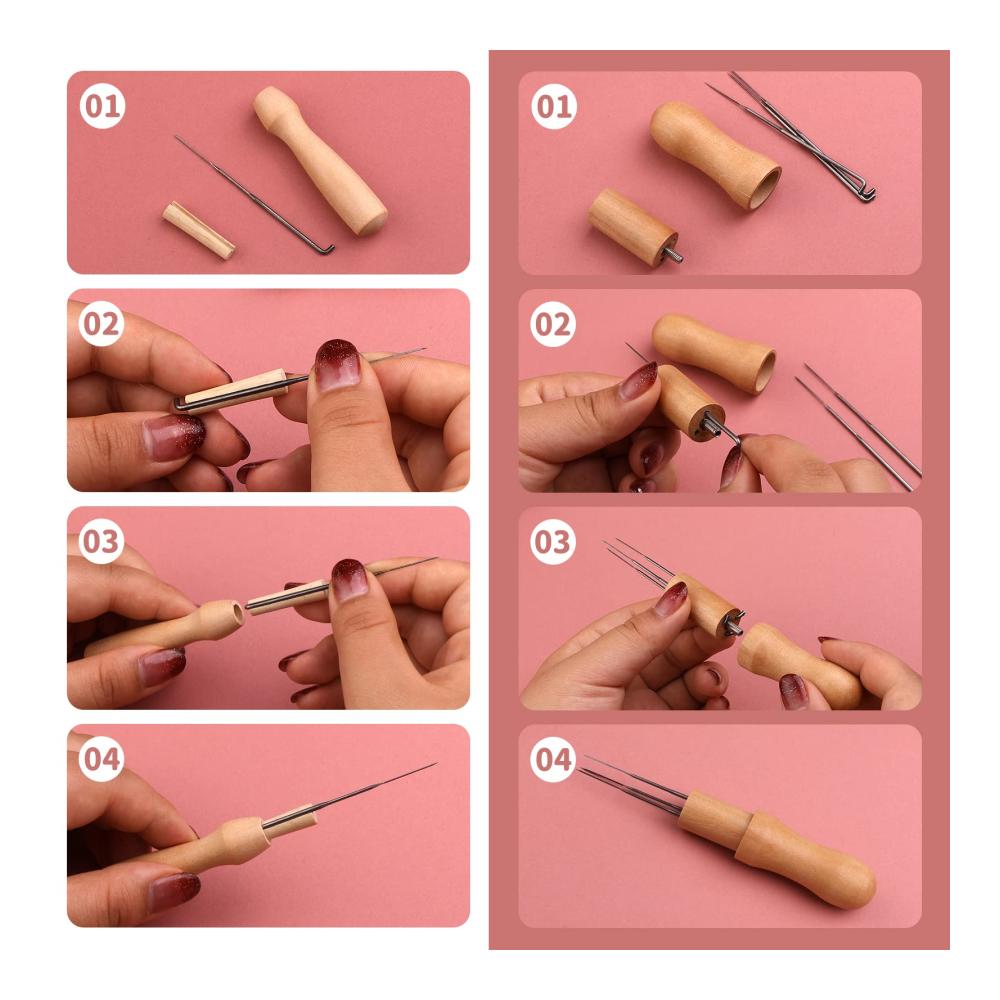 01

02

03

04

01

02

03

04