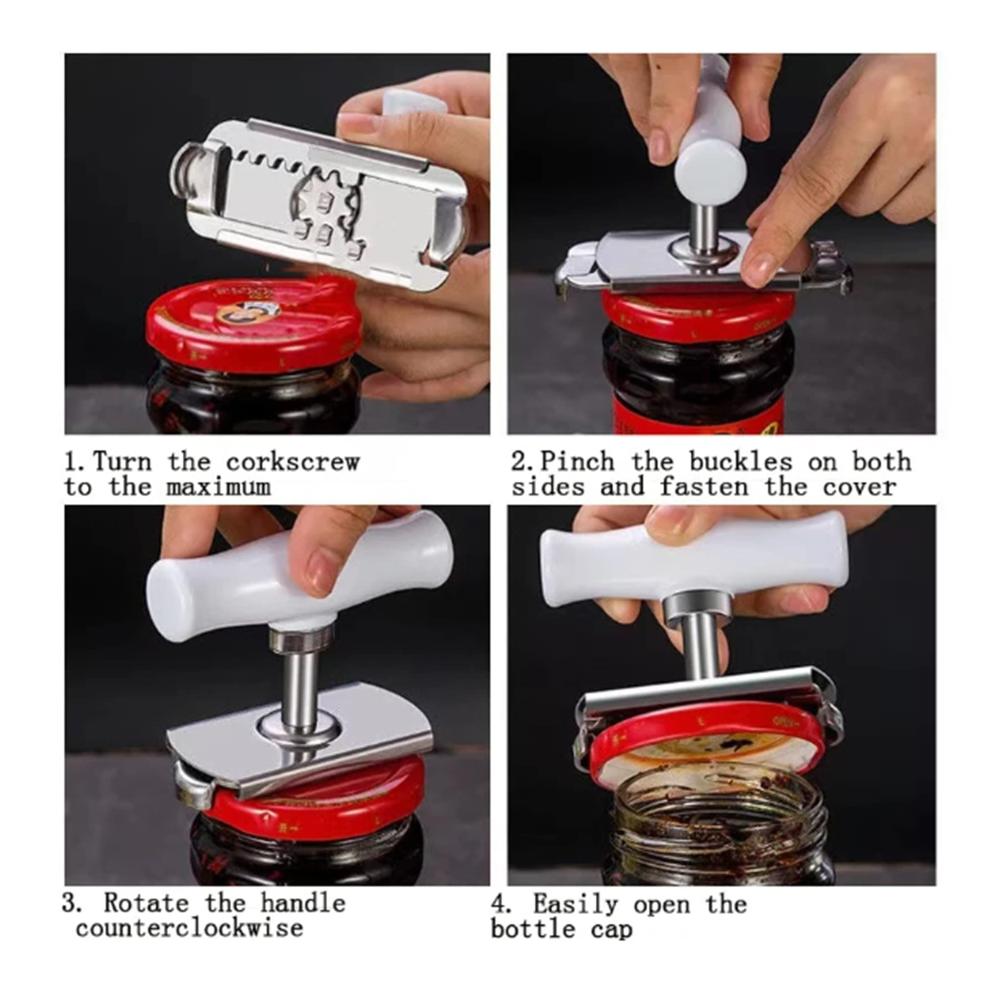 1. Turn the corkscrew to the maximum

2. Pinch the buckles on both sides and fasten the cover

3. Rotate the handle counterclockwise

4. Easily open the bottle cap