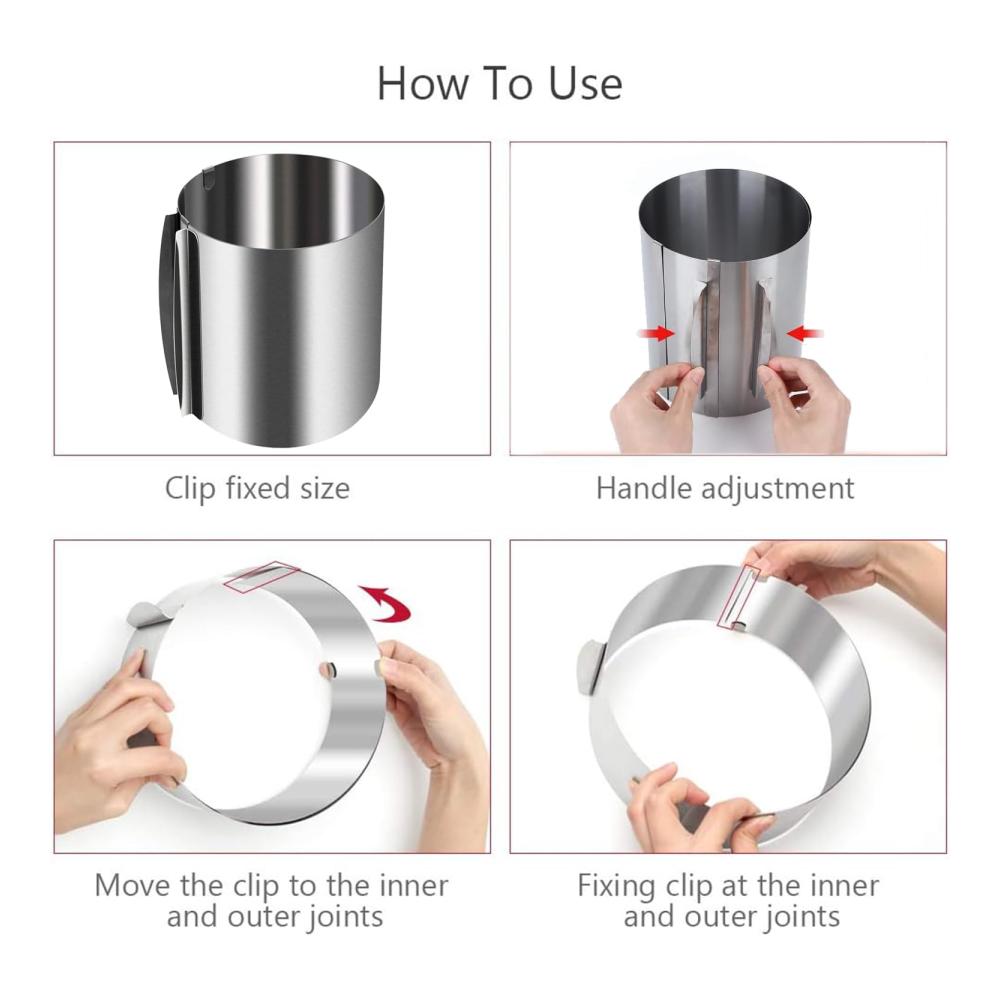 How To Use

Clip fixed size

Handle adjustment

Move the clip to the inner and outer joints

Fixing clip at the inner and outer joints