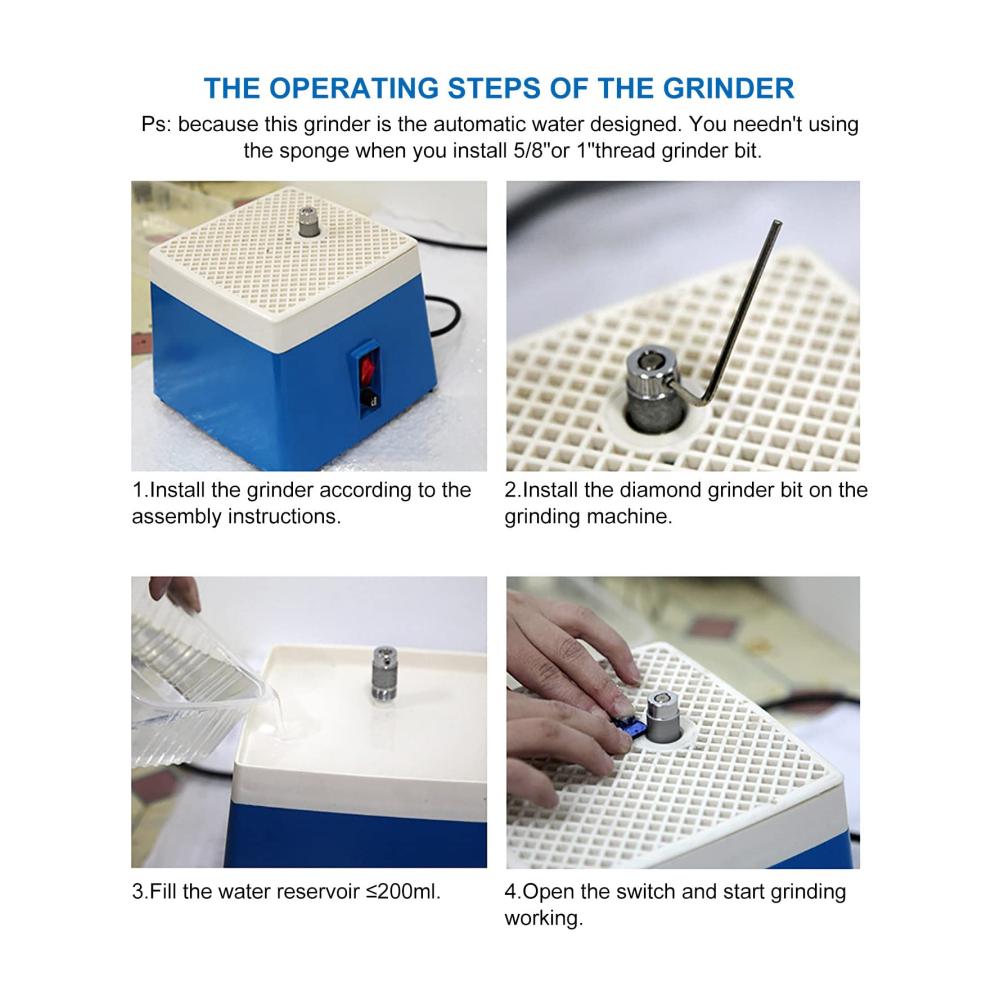 THE OPERATING STEPS OF THE GRINDER

Ps: because this grinder is the automatic water designed. You needn't using the sponge when you install 5/8''or 1''thread grinder bit.

1.Install the grinder according to the assembly instructions.

2.Install the diamond grinder bit on the grinding machine.

3.Fill the water reservoir ≤200ml.

4.Open the switch and start grinding working.