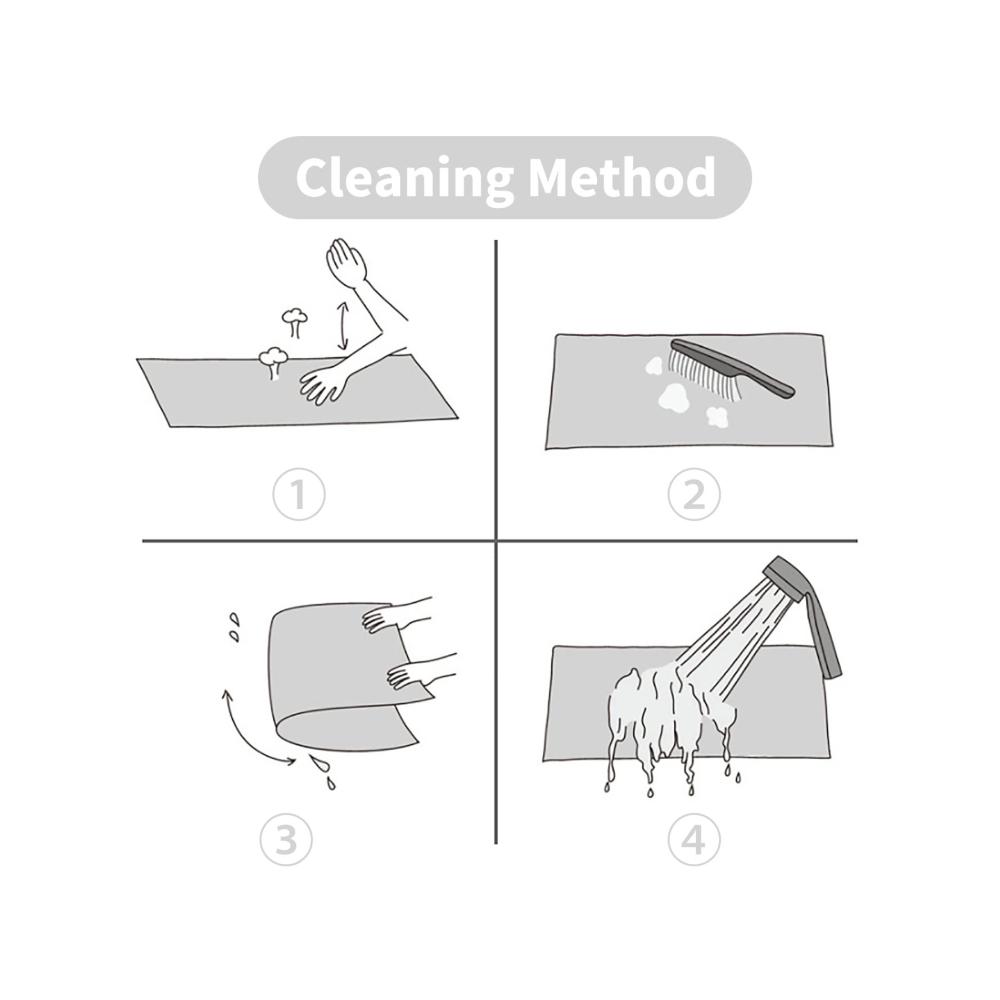 Cleaning Method

①

②

③

④