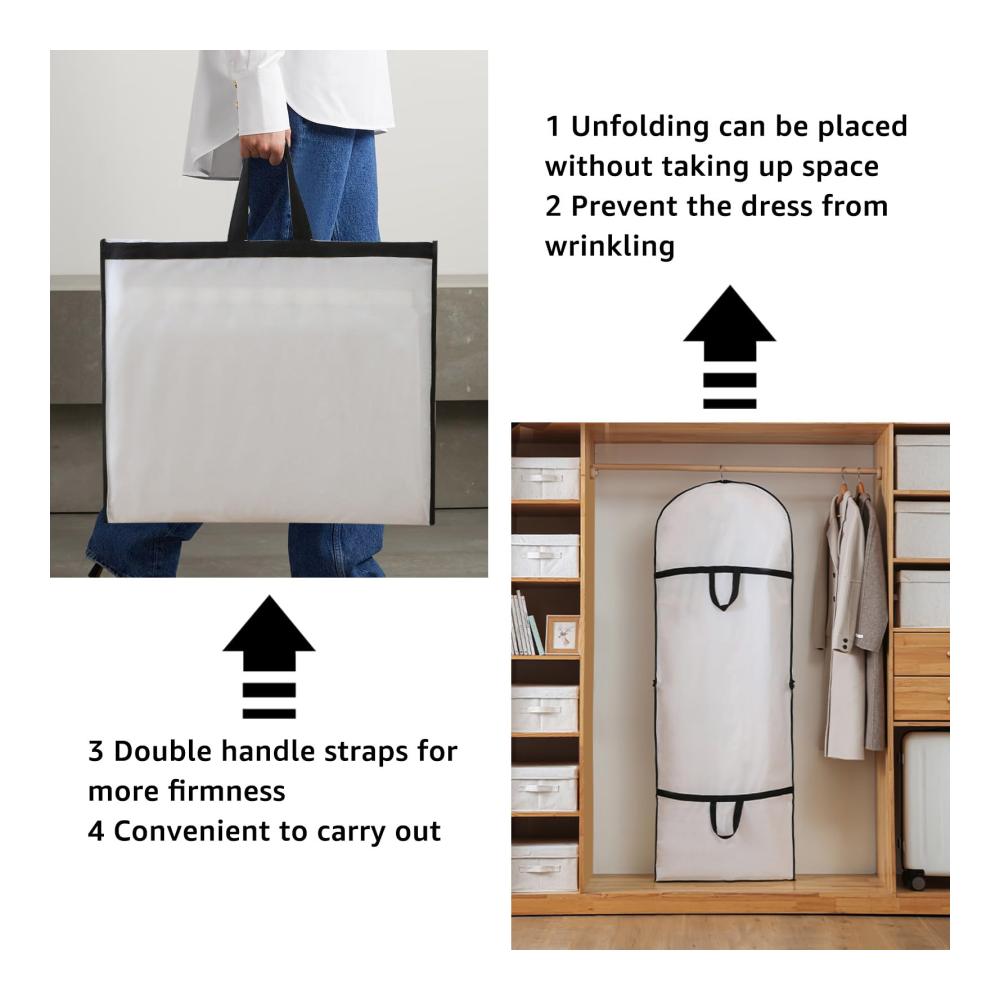 1 Unfolding can be placed without taking up space
2 Prevent the dress from wrinkling

3 Double handle straps for more firmness
4 Convenient to carry out