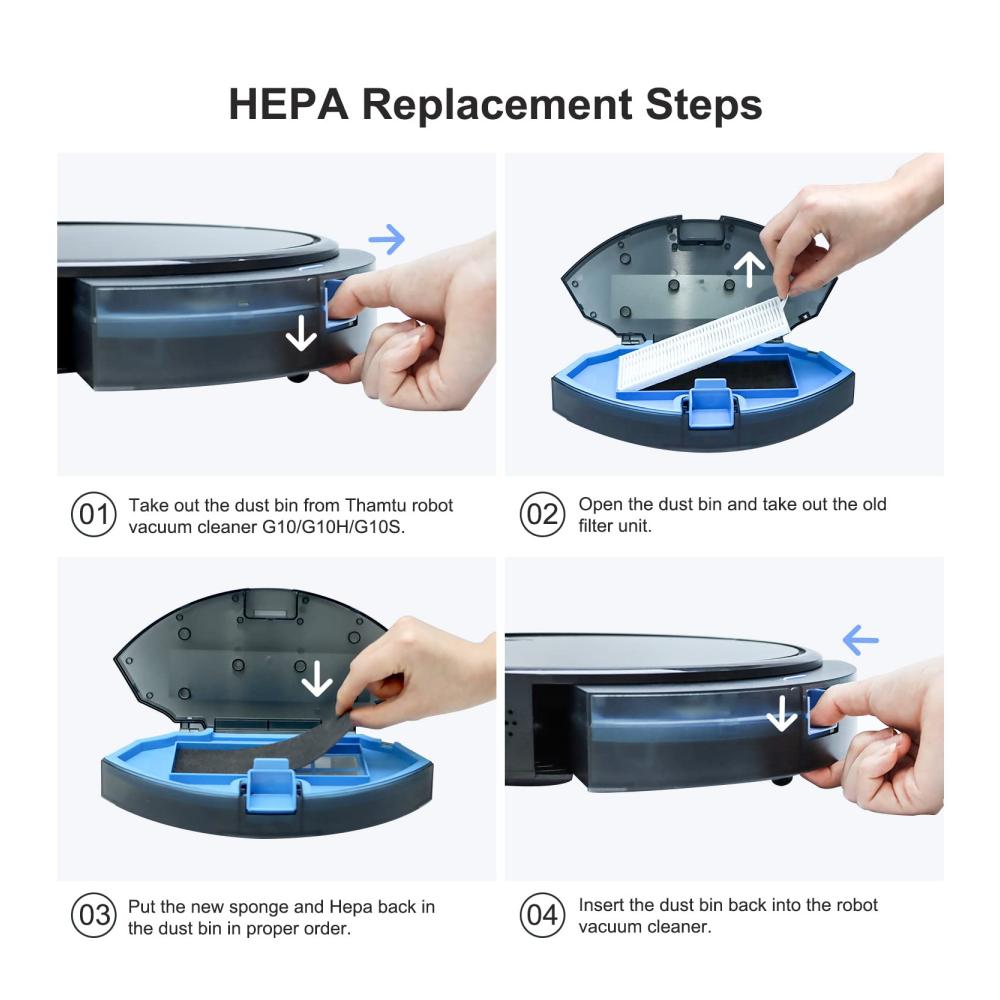 HEPA Replacement Steps

01 Take out the dust bin from Thamtu robot vacuum cleaner G10/G10H/G10S.

02 Open the dust bin and take out the old filter unit.

03 Put the new sponge and Hepa back in the dust bin in proper order.

04 Insert the dust bin back into the robot vacuum cleaner.