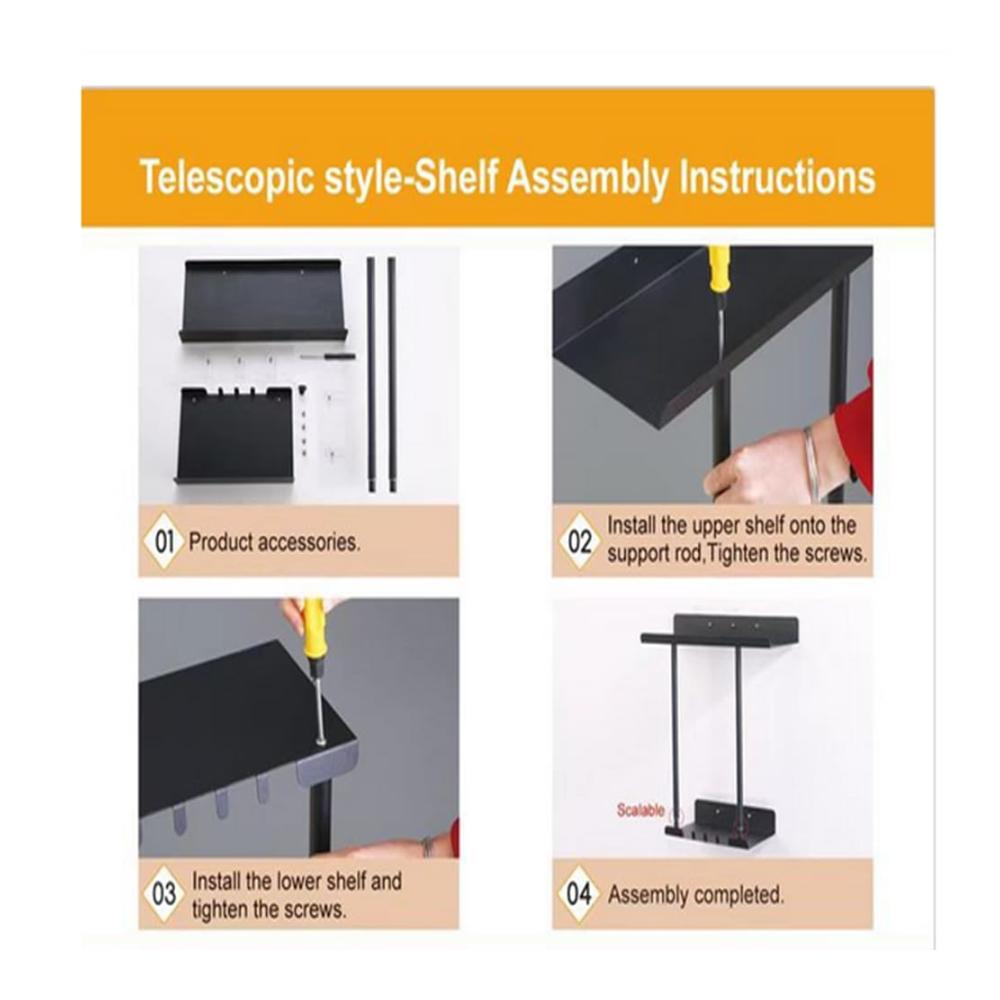 Telescopic style-Shelf Assembly Instructions

01 Product accessories.

02 Install the upper shelf onto the support rod,Tighten the screws.

03 Install the lower shelf and tighten the screws.

Scalable

04 Assembly completed.