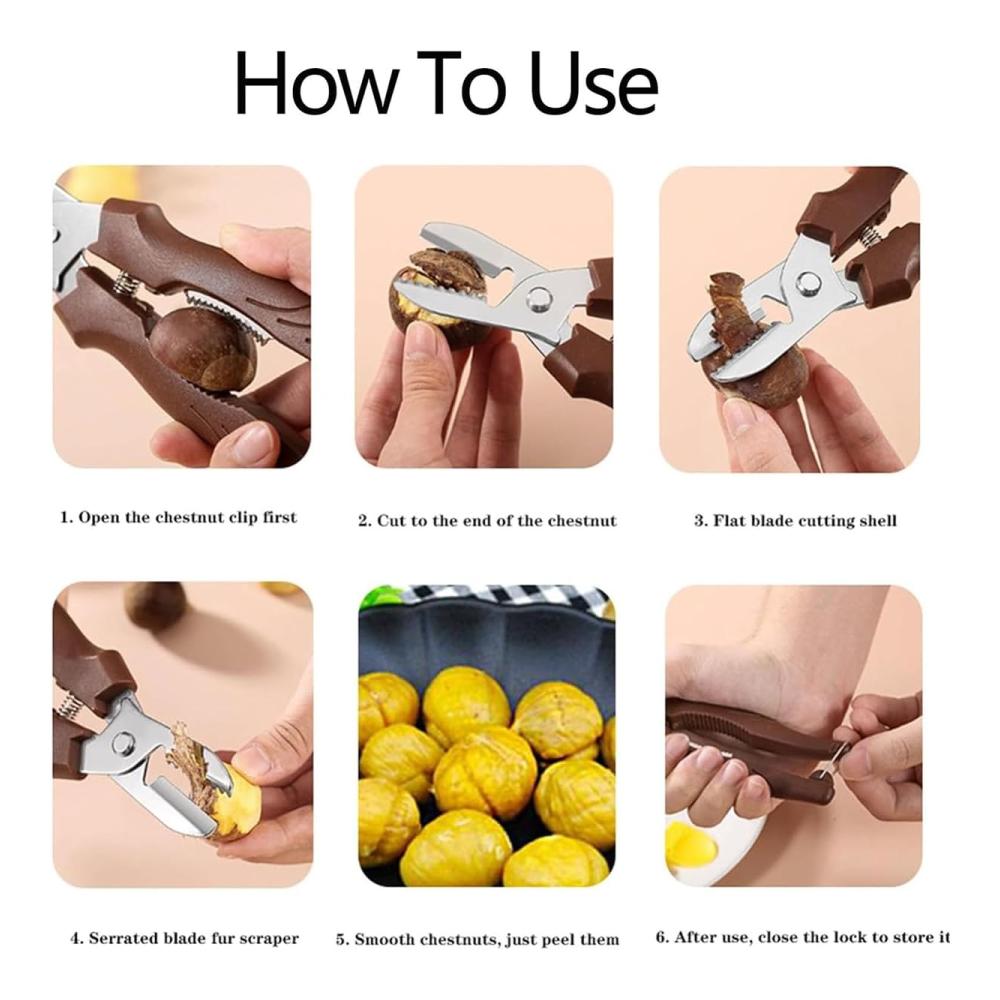 How To Use

1. Open the chestnut clip first

2. Cut to the end of the chestnut

3. Flat blade cutting shell

4. Serrated blade fur scraper

5. Smooth chestnuts, just peel them

6. After use, close the lock to store it