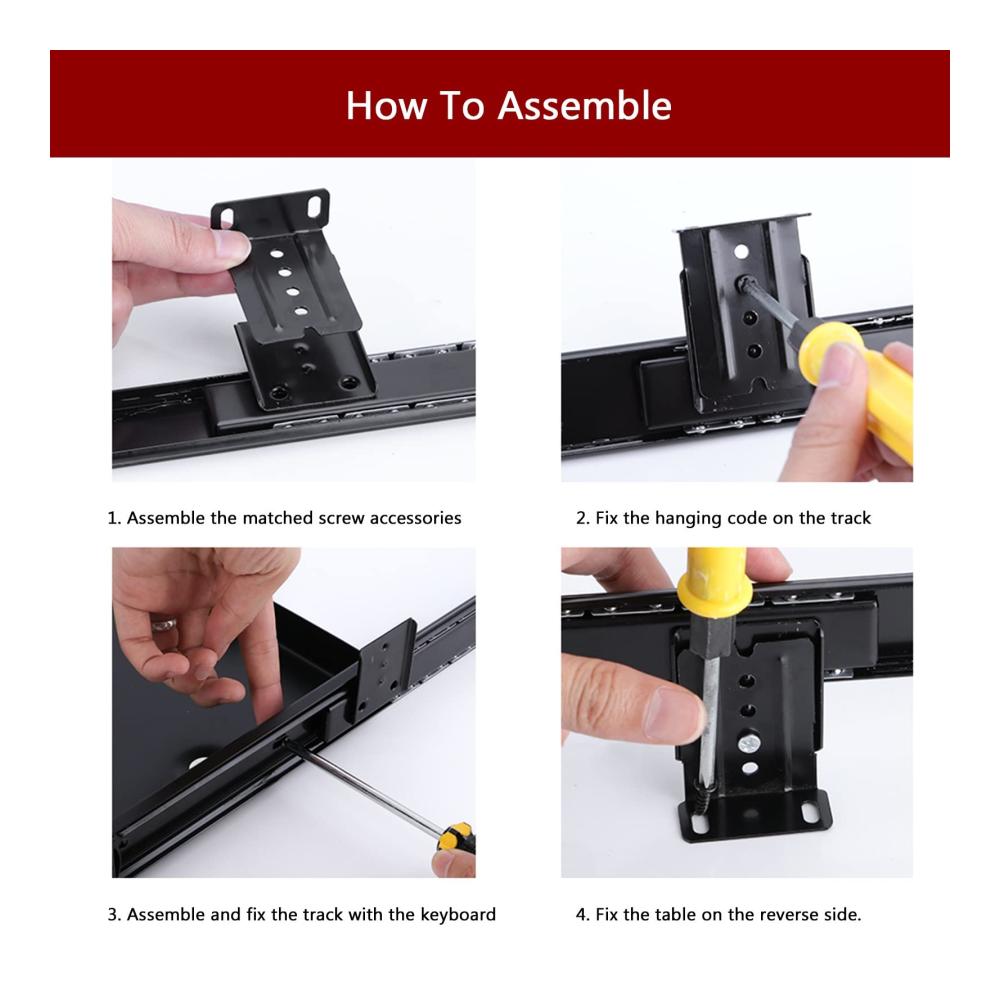 How To Assemble

1. Assemble the matched screw accessories

2. Fix the hanging code on the track

3. Assemble and fix the track with the keyboard

4. Fix the table on the reverse side.