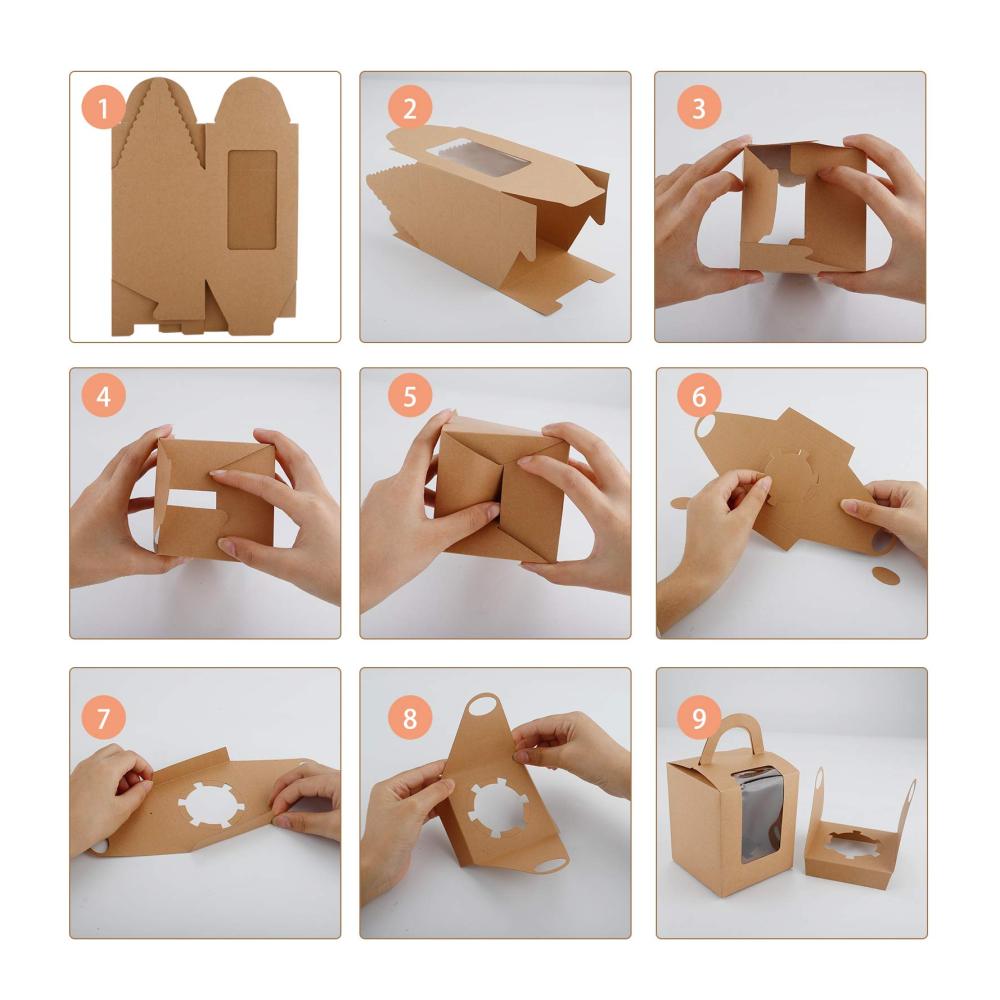 1

2

3

4

5

6

7

8

9