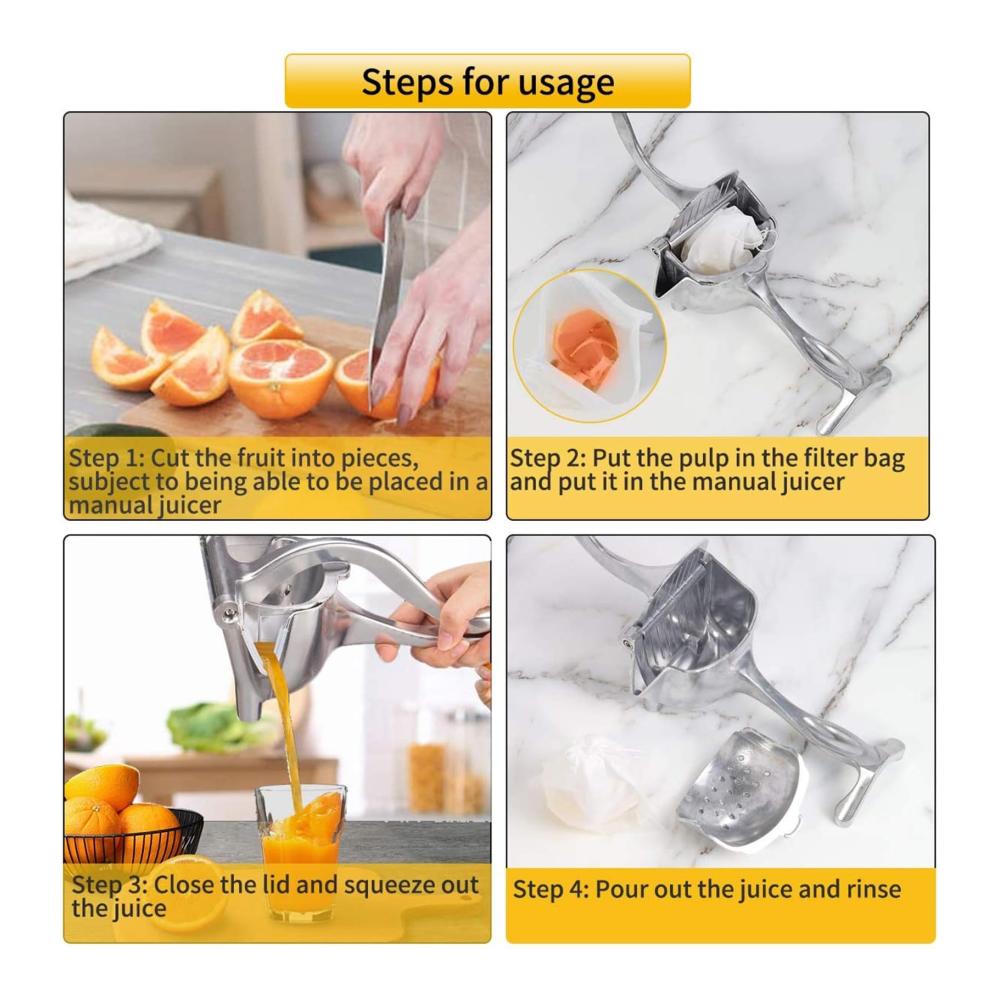 Steps for usage

Step 1: Cut the fruit into pieces, subject to being able to be placed in a manual juicer

Step 2: Put the pulp in the filter bag and put it in the manual juicer

Step 3: Close the lid and squeeze out the juice

Step 4: Pour out the juice and rinse