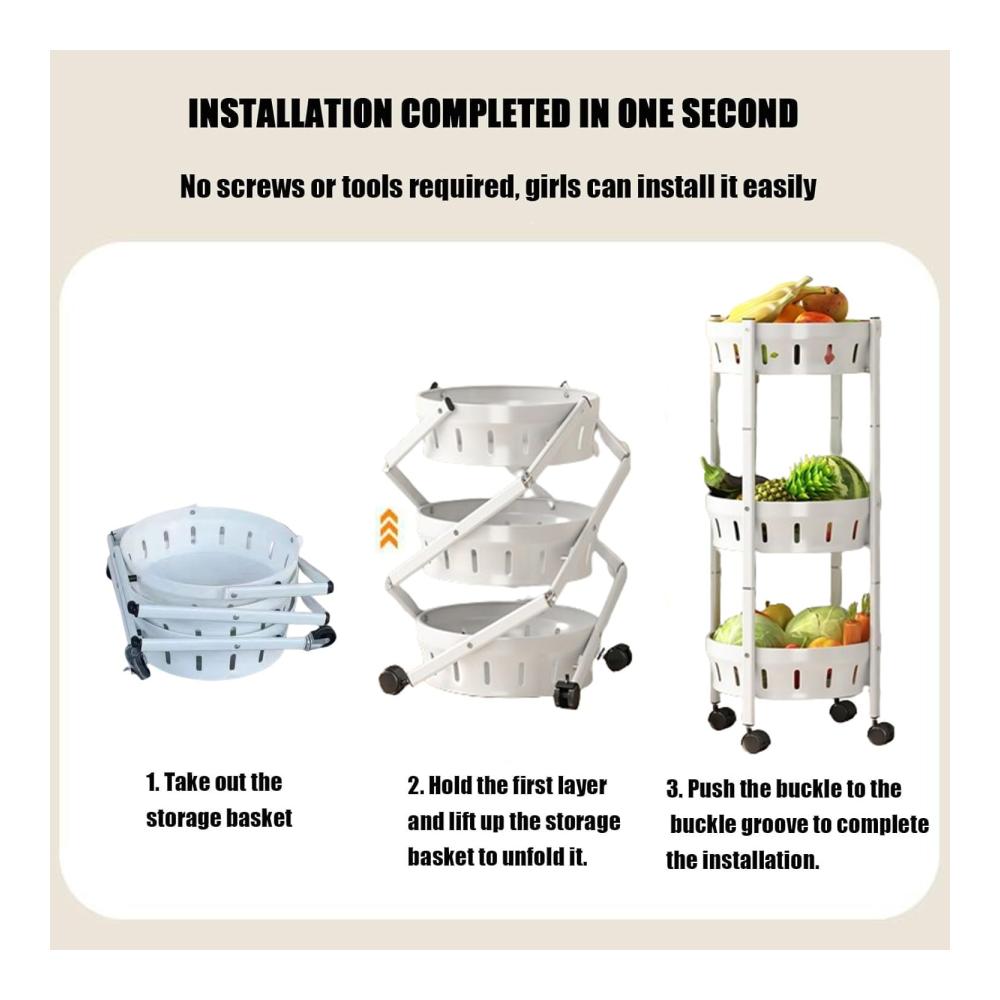 INSTALLATION COMPLETED IN ONE SECOND

No screws or tools required, girls can install it easily

1. Take out the storage basket

2. Hold the first layer and lift up the storage basket to unfold it.

3. Push the buckle to the buckle groove to complete the installation.